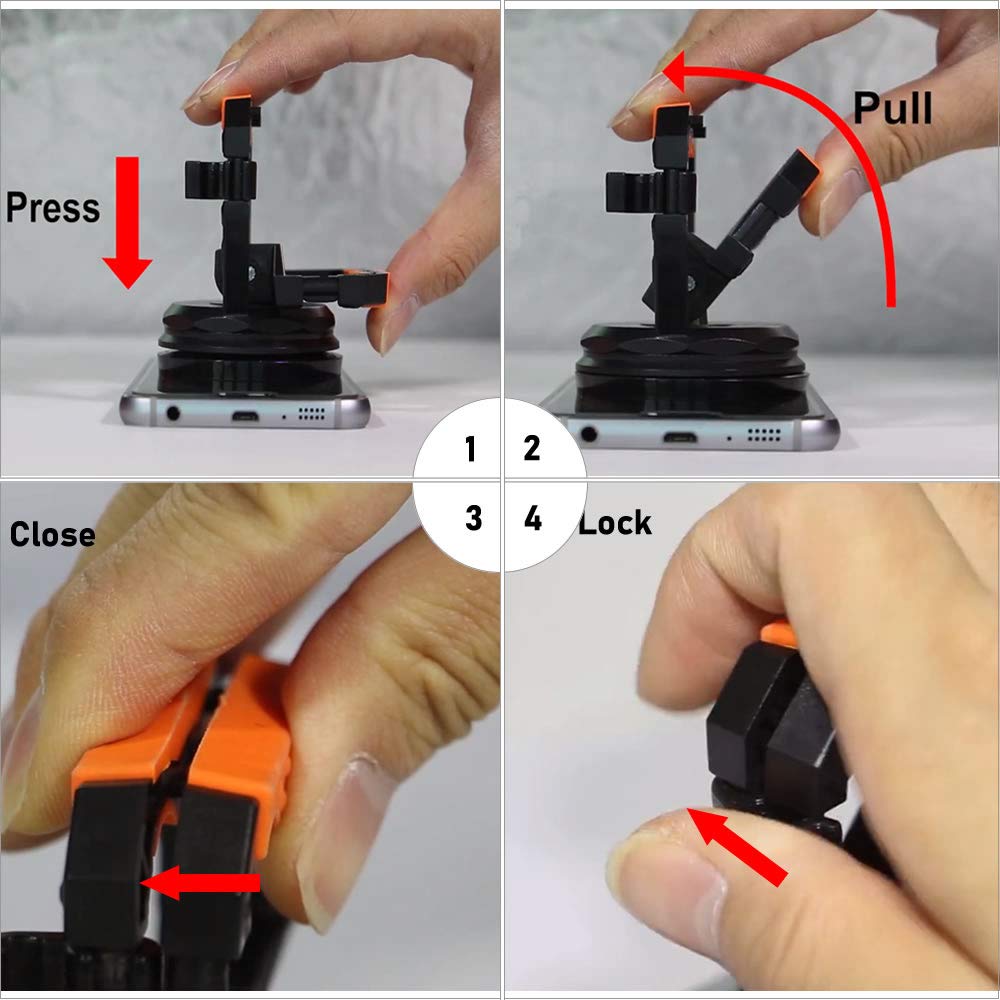 Press

Pull

1

2

3

4

Close

Lock