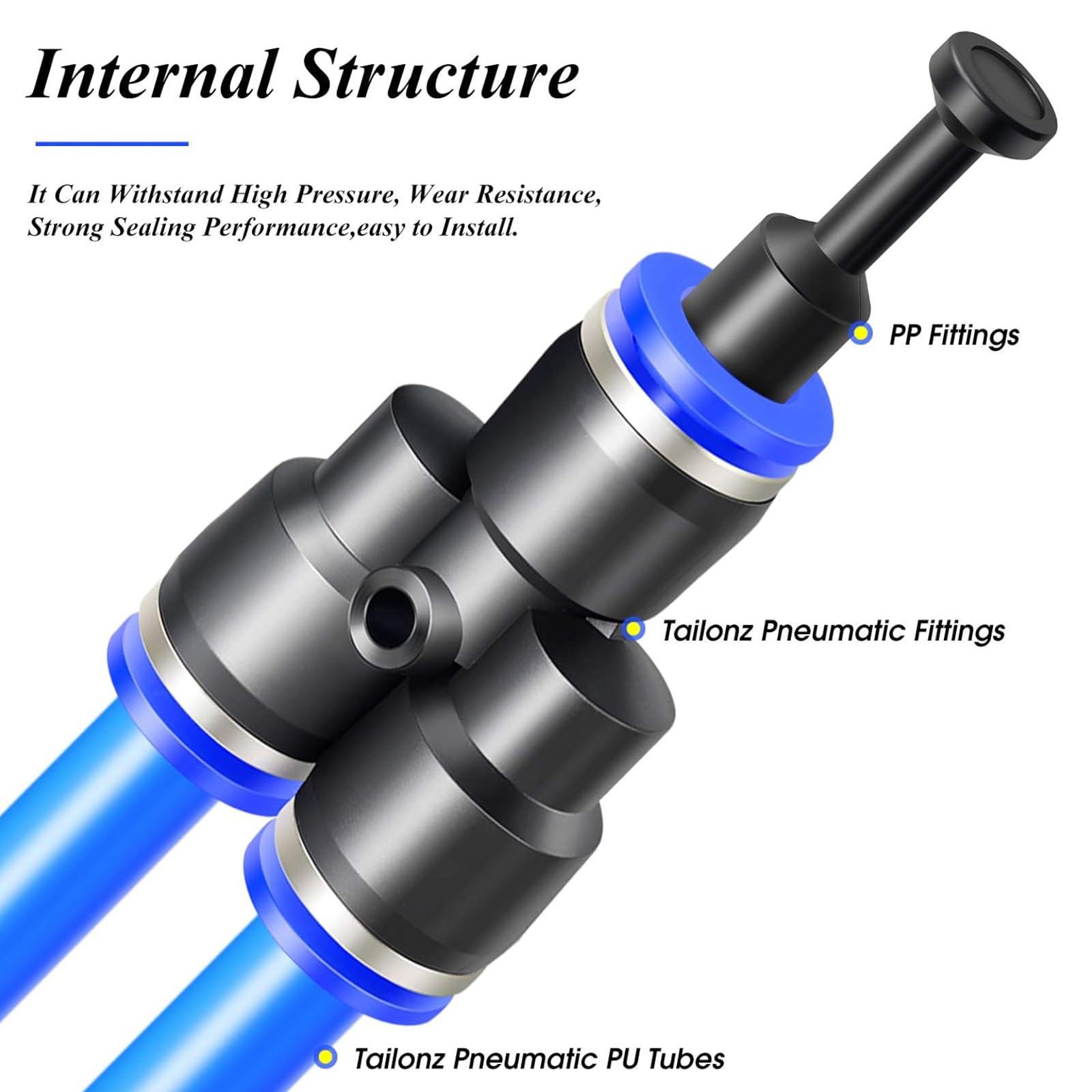 Internal Structure

It Can Withstand High Pressure, Wear Resistance, Strong Sealing Performance,easy to Install.

PP Fittings

Tailonz Pneumatic Fittings

Tailonz Pneumatic PU Tubes