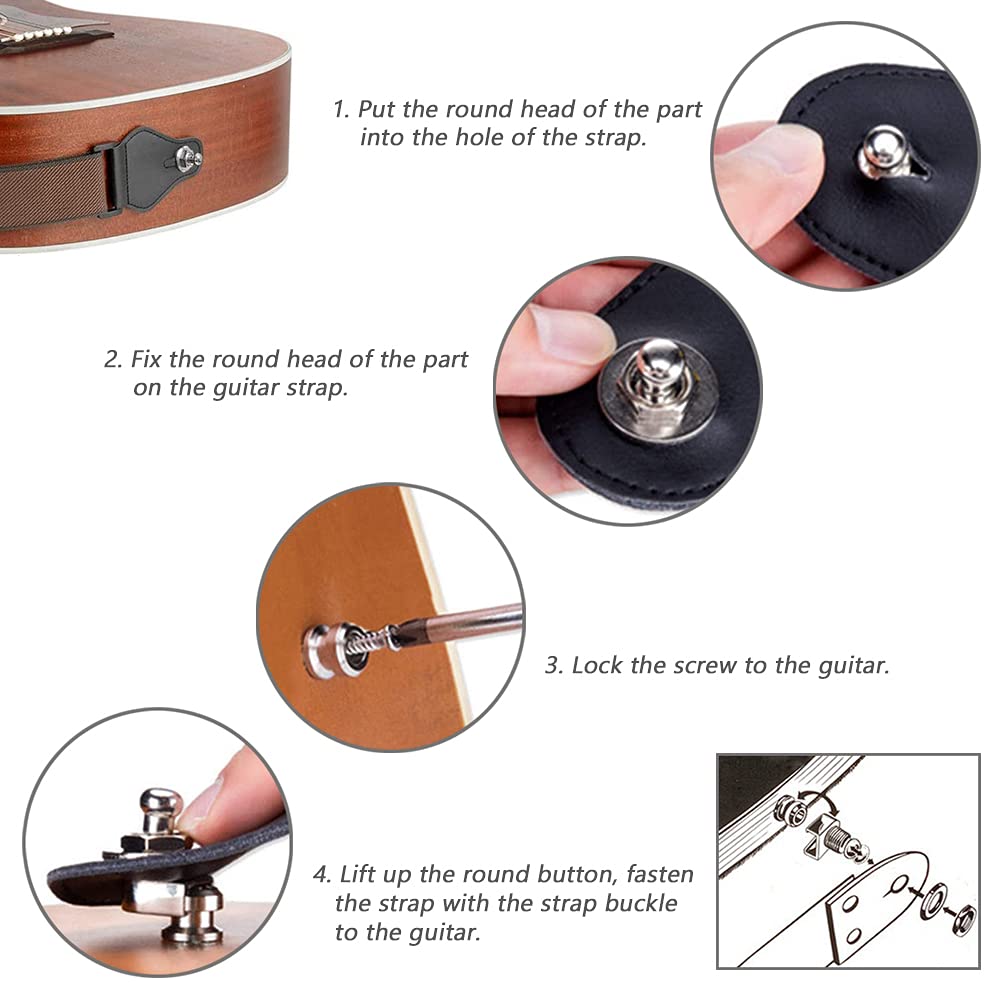 1. Put the round head of the part into the hole of the strap.

2. Fix the round head of the part on the guitar strap.

3. Lock the screw to the guitar.

4. Lift up the round button, fasten the strap with the strap buckle to the guitar.