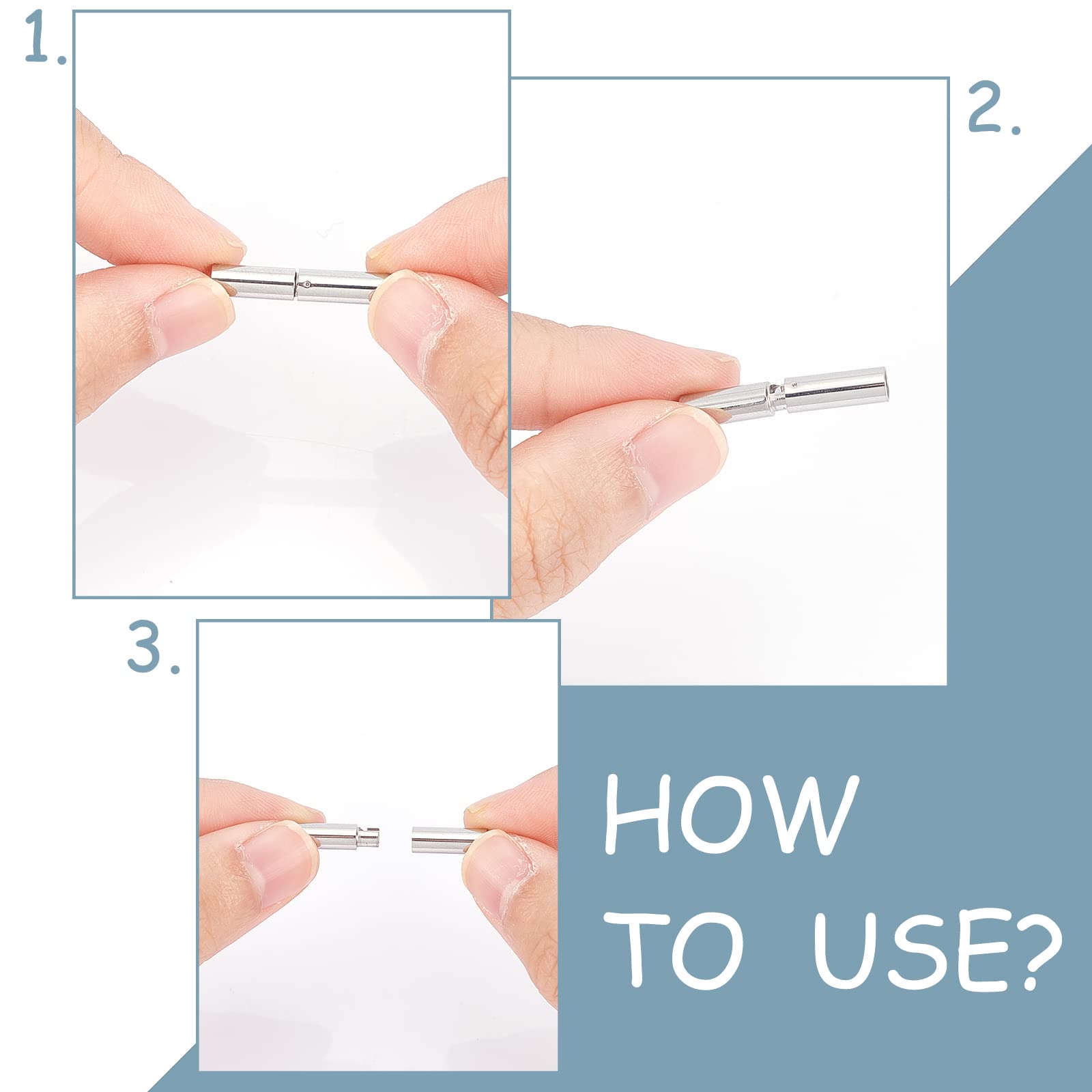 1.

2.

3.

HOW TO USE?