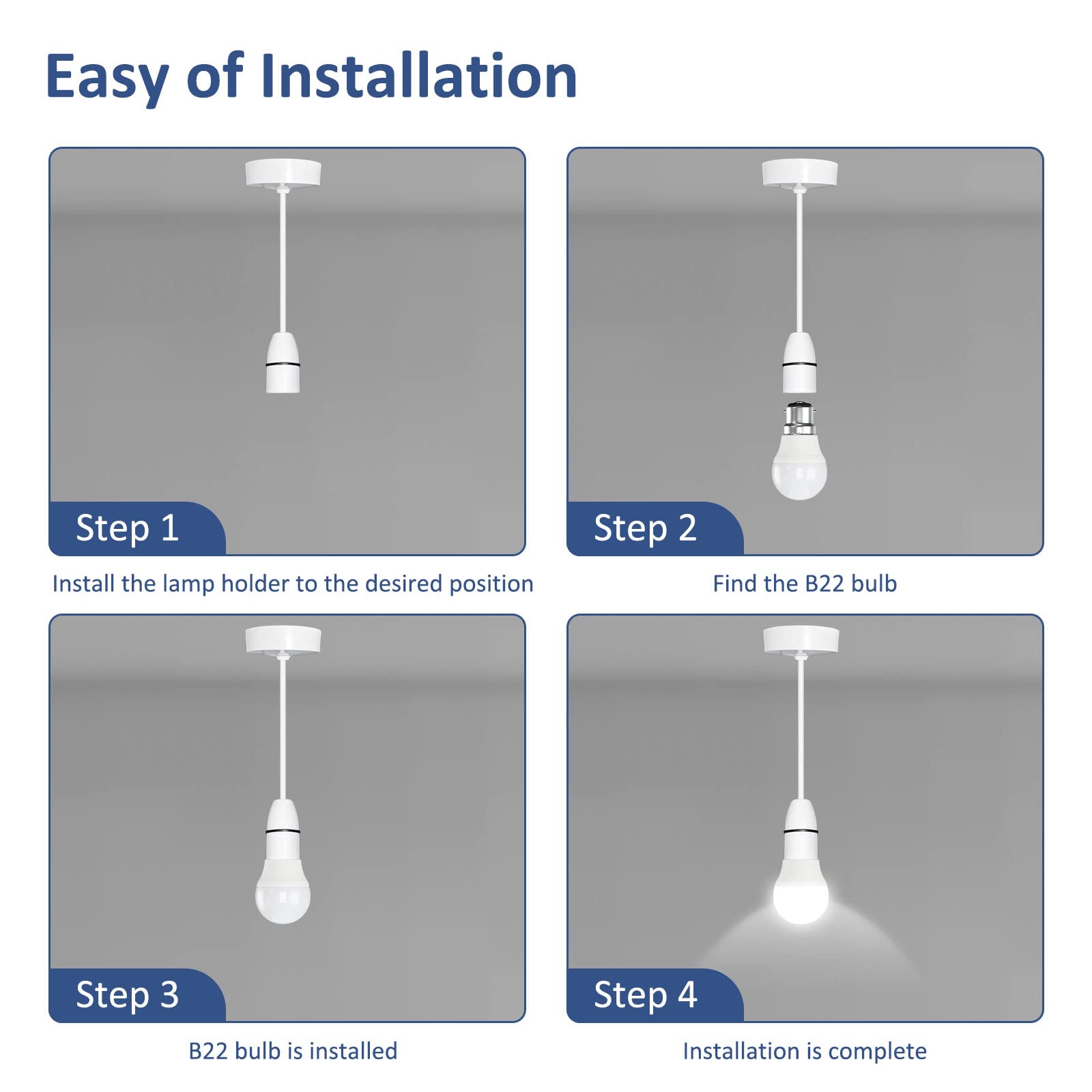 Easy of Installation

Step 1

Install the lamp holder to the desired position

Step 2

Find the B22 bulb

Step 3

B22 bulb is installed

Step 4

Installation is complete