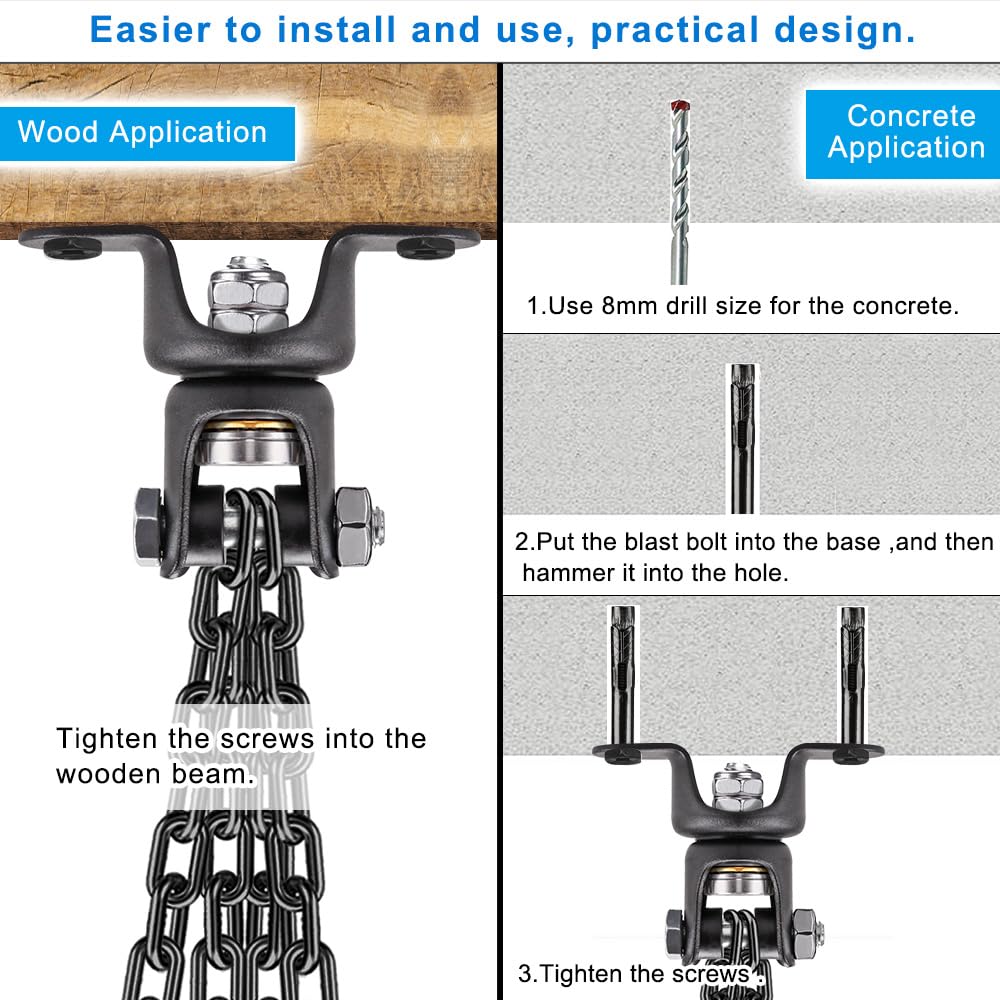 Easier to install and use, practical design.

Wood Application

Tighten the screws into the wooden beam.

Concrete Application

1.Use 8mm drill size for the concrete.

2.Put the blast bolt into the base ,and then hammer it into the hole.

3.Tighten the screws .