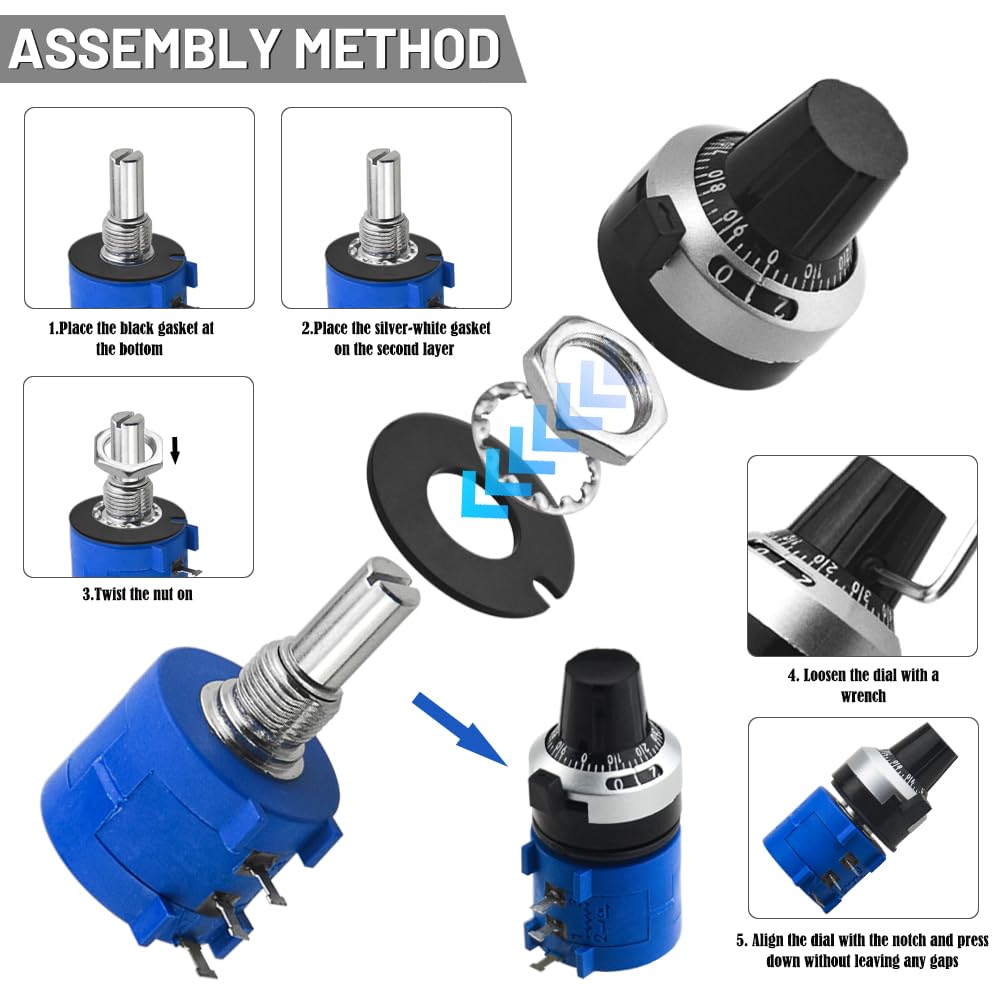 ASSEMBLY METHOD

1.Place the black gasket at the bottom

2.Place the silver-white gasket on the second layer

3.Twist the nut on

4. Loosen the dial with a wrench

5. Align the dial with the notch and press down without leaving any gaps