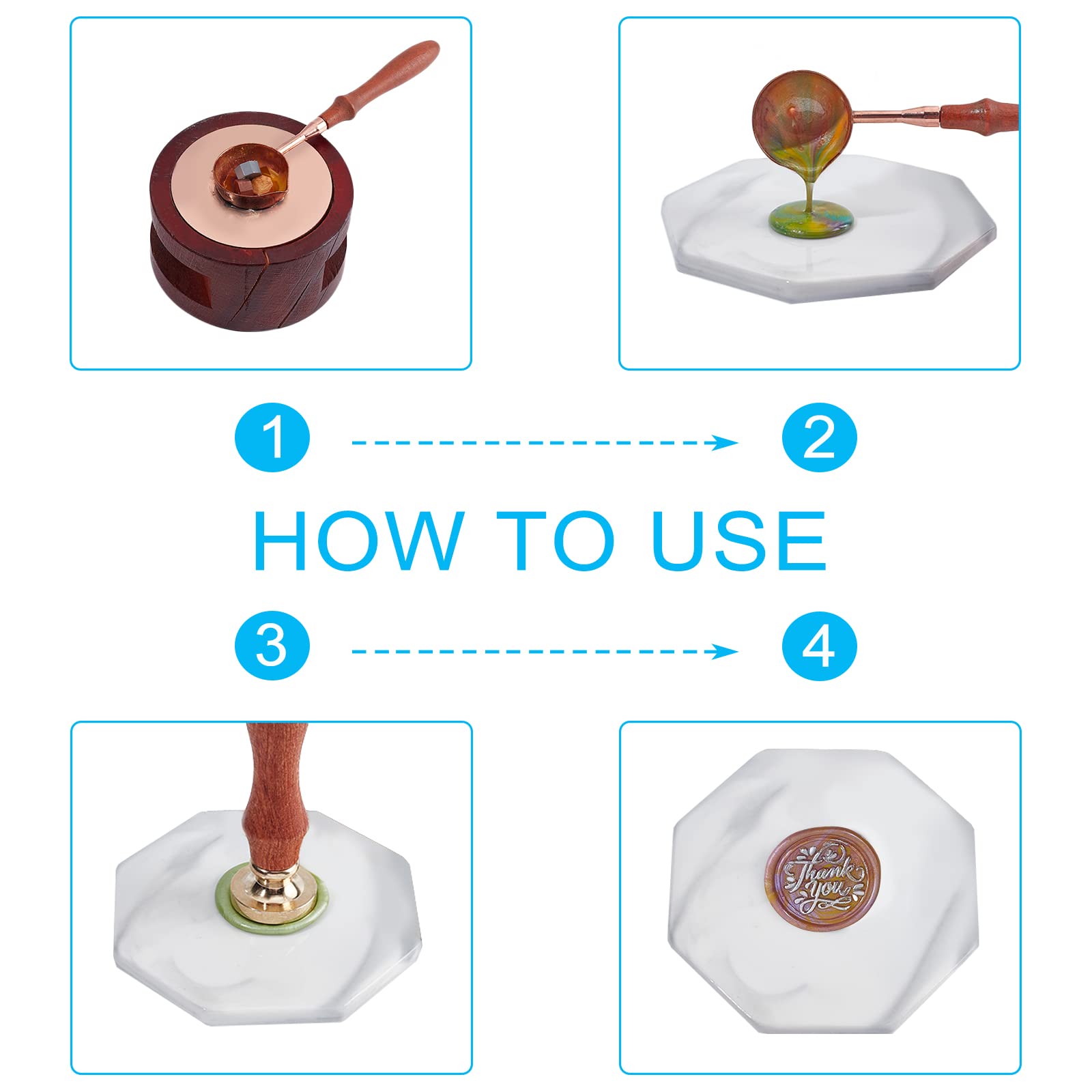 1

2

HOW TO USE

3

4

Thank you