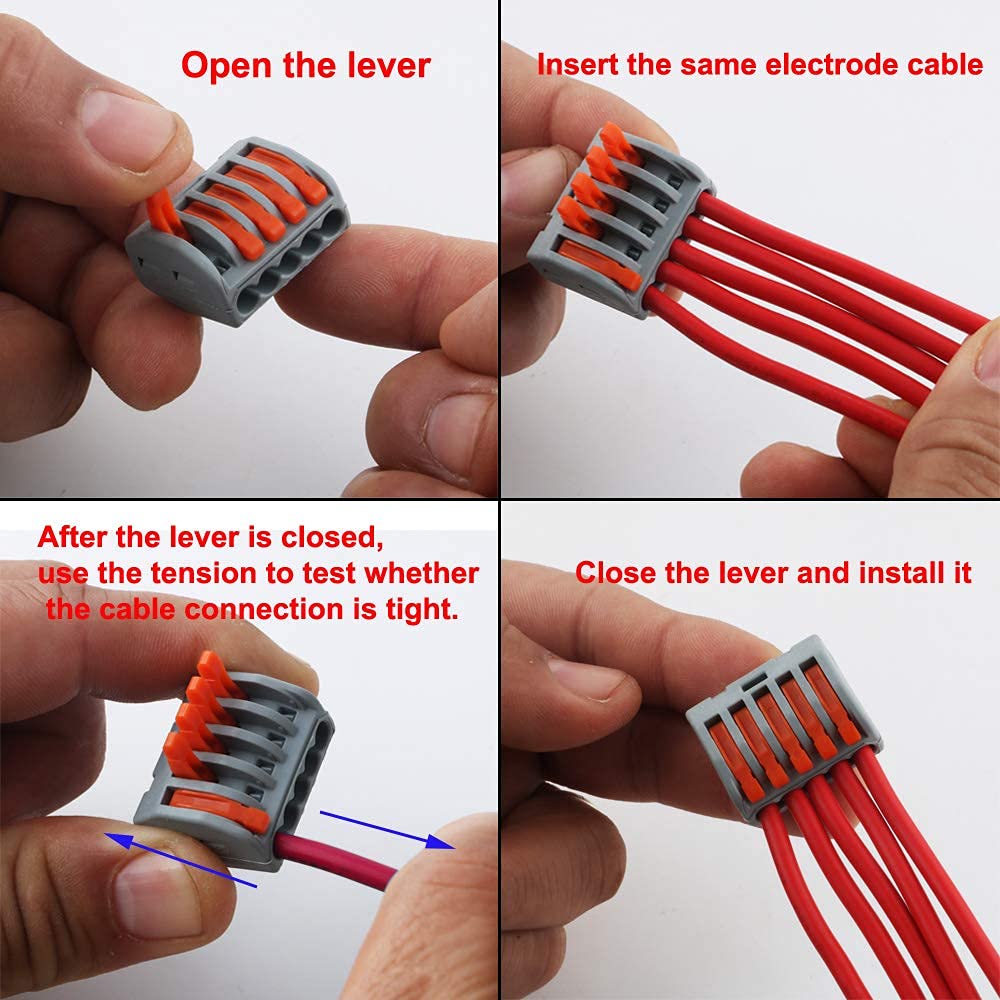 Open the lever

Insert the same electrode cable

After the lever is closed, use the tension to test whether the cable connection is tight.

Close the lever and install it