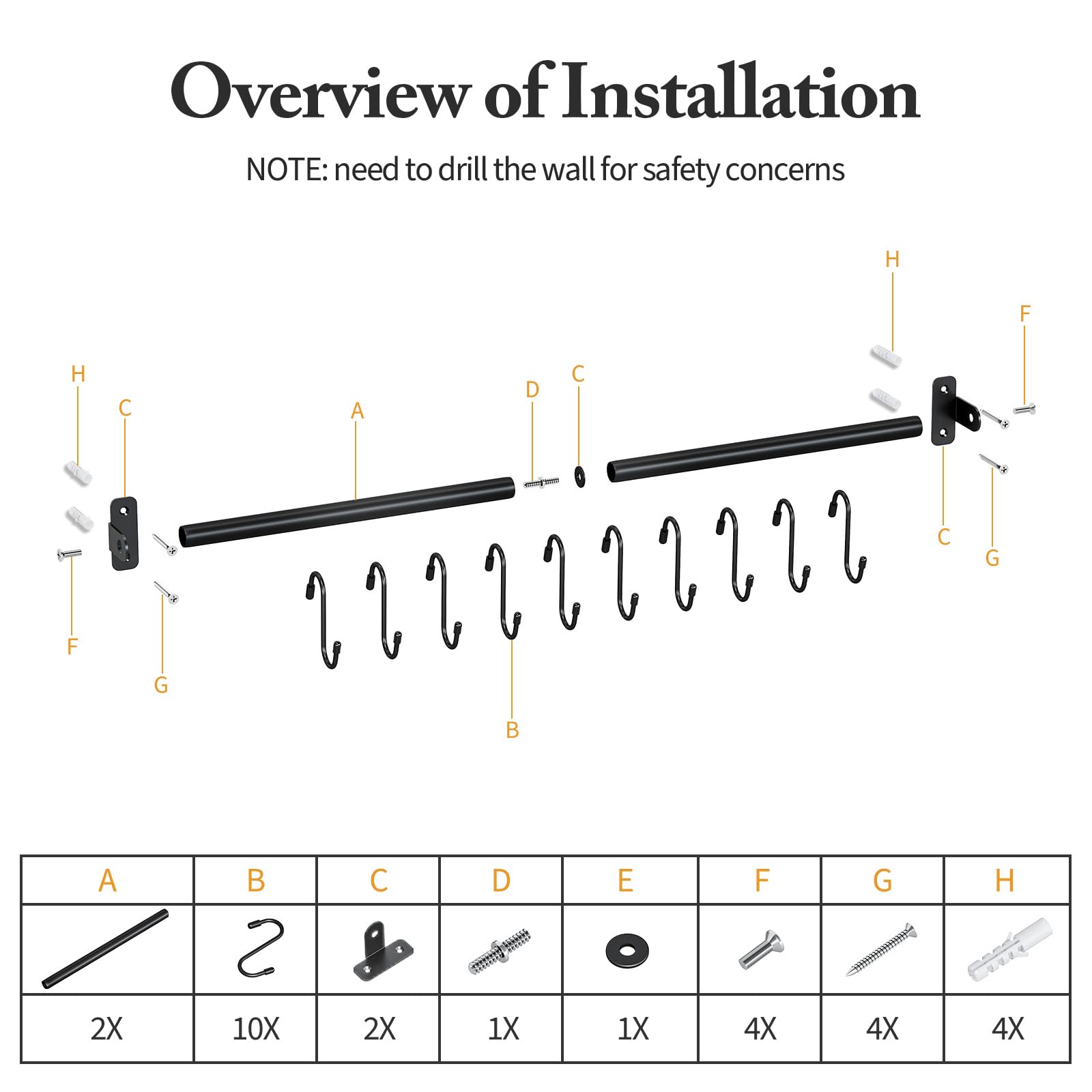 Overview of Installation

NOTE: need to drill the wall for safety concerns

H
C
A
D
C
H
F
F
G
B
C
G

| A | B | C | D | E | F | G | H |
|---|---|---|---|---|---|---|---|
| | | | | | | | |
| 2X | 10X | 2X | 1X | 1X | 4X | 4X | 4X |