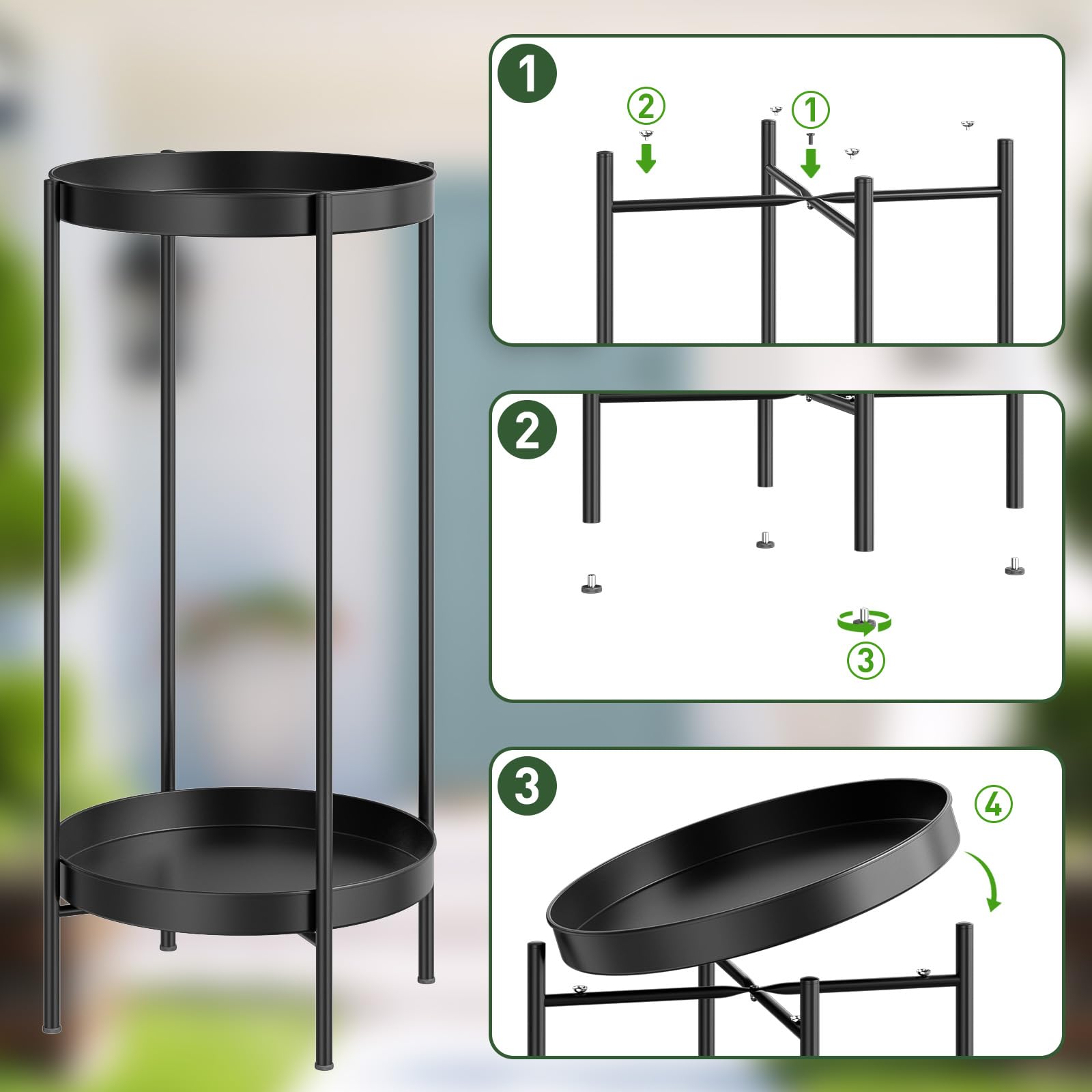 1

②

①

2

③

3

④