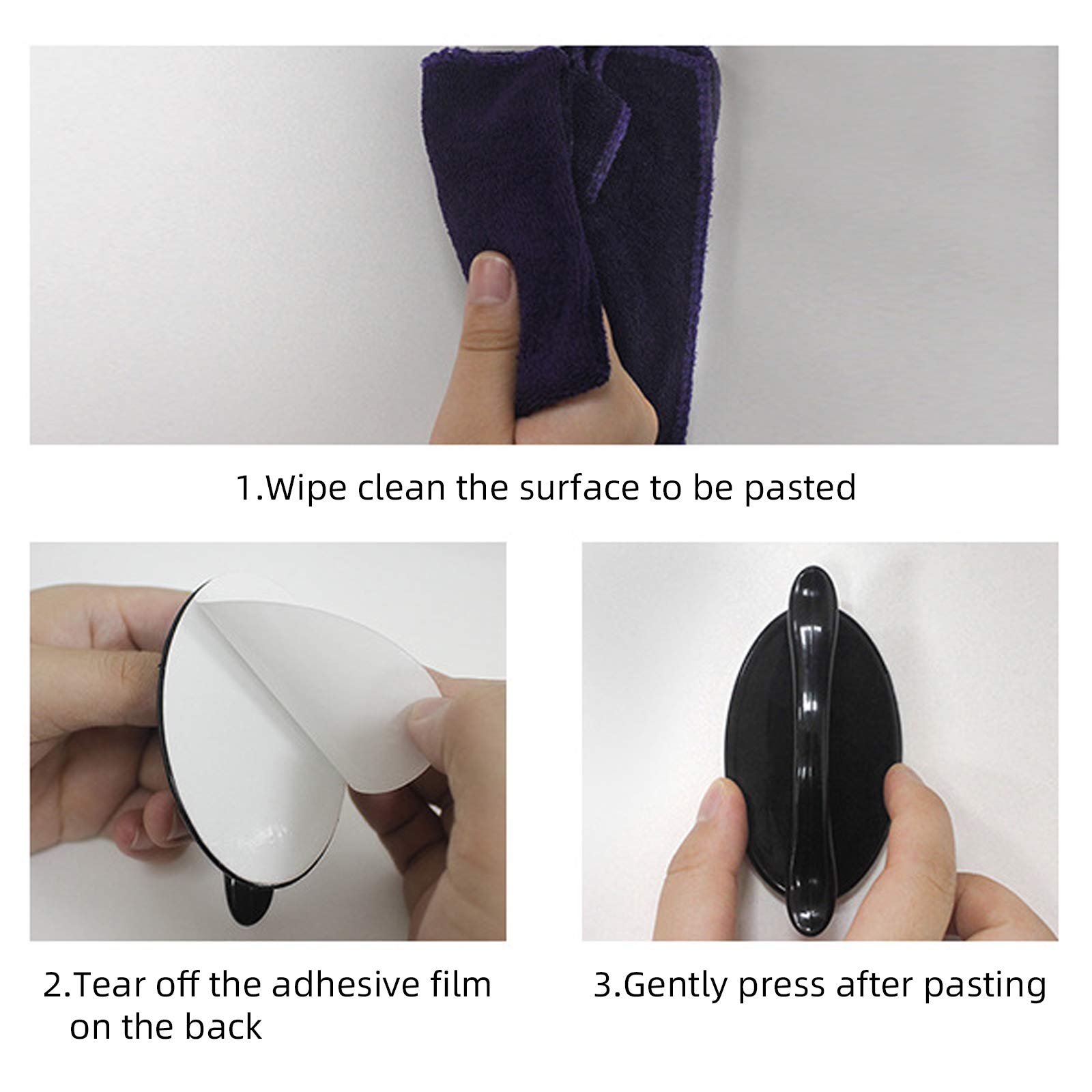 1.Wipe clean the surface to be pasted

2.Tear off the adhesive film on the back

3.Gently press after pasting