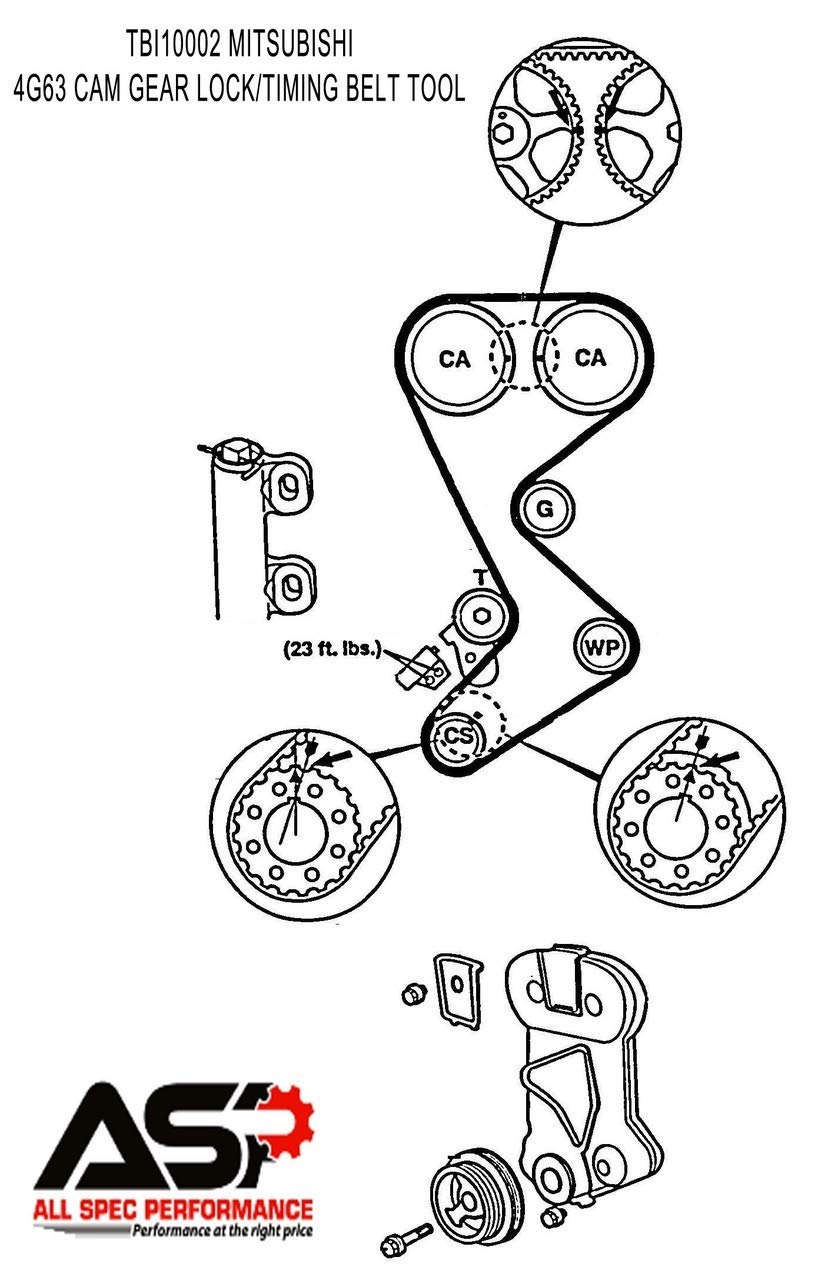 TBI10002 MITSUBISHI
4G63 CAM GEAR LOCK/TIMING BELT TOOL

CA
CA
G
T
(23 ft. lbs.)
WP
CS

ASP
ALL SPEC PERFORMANCE
Performance at the right price