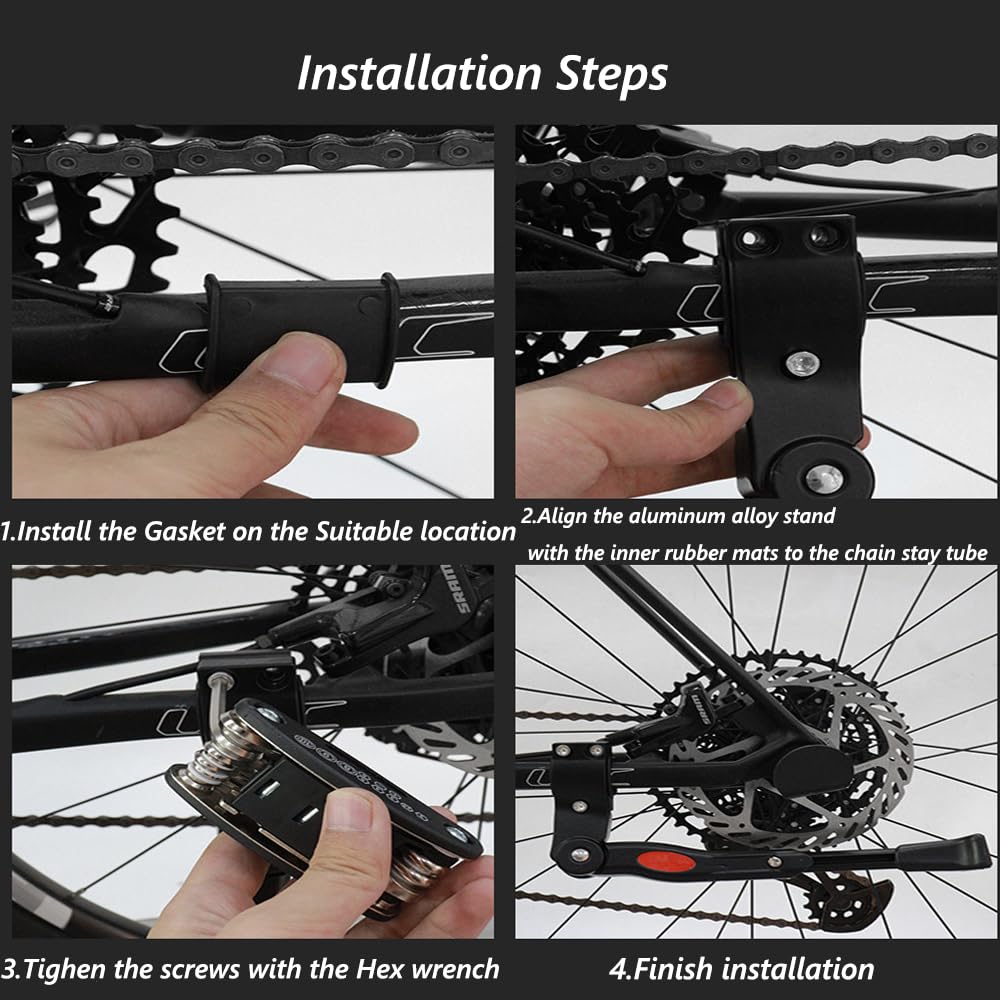 Installation Steps

1.Install the Gasket on the Suitable location

2.Align the aluminum alloy stand with the inner rubber mats to the chain stay tube

SRAM

3.Tighen the screws with the Hex wrench

4.Finish installation