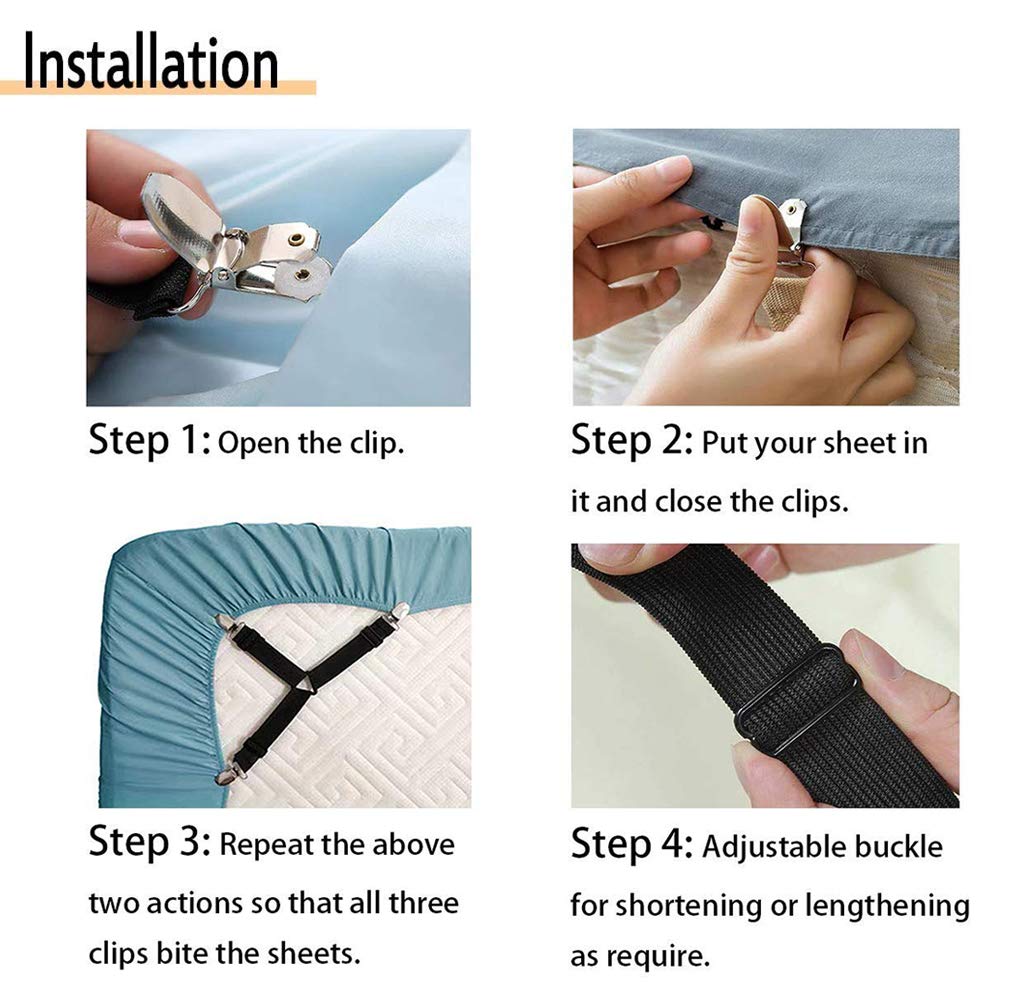 Installation

Step 1: Open the clip.

Step 2: Put your sheet in it and close the clips.

Step 3: Repeat the above two actions so that all three clips bite the sheets.

Step 4: Adjustable buckle for shortening or lengthening as require.