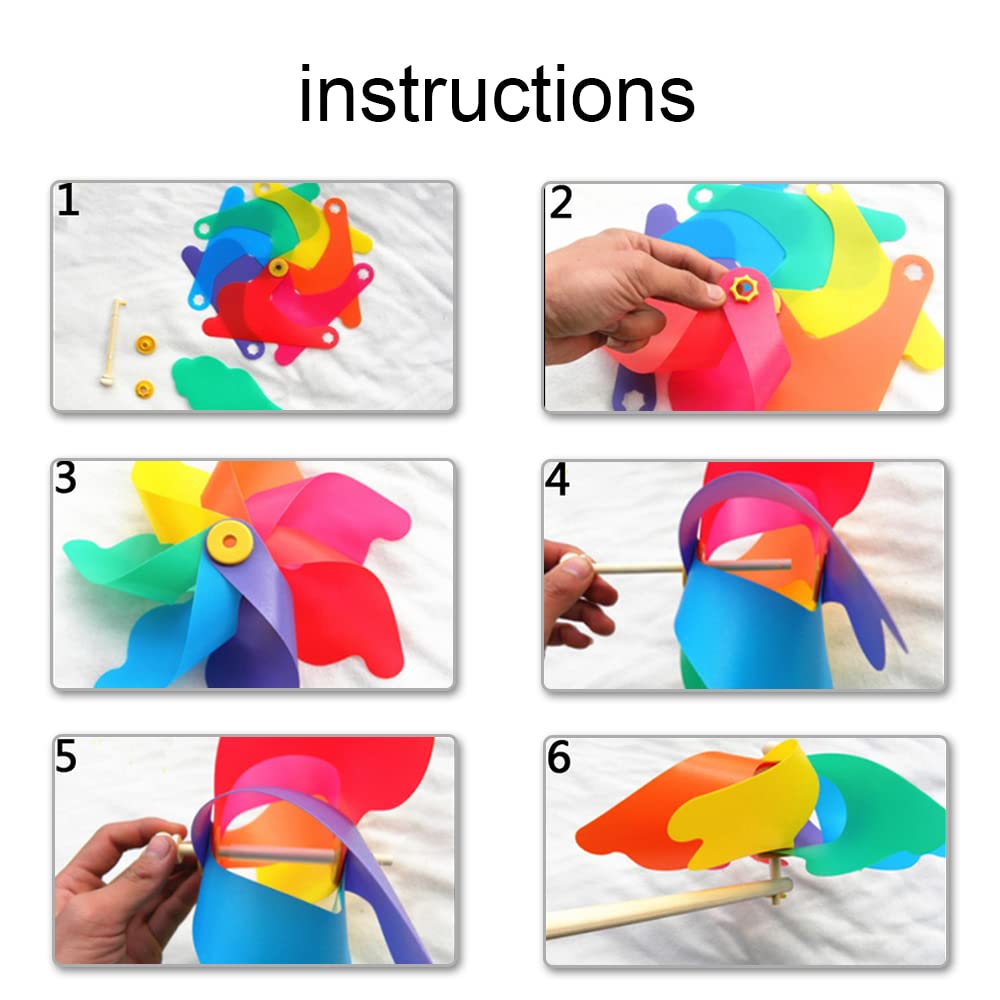 instructions

1

2

3

4

5

6