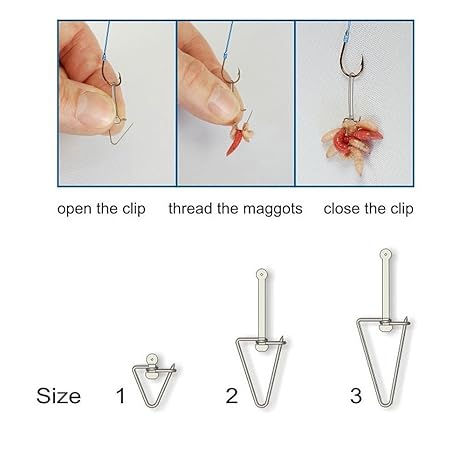 open the clip thread the maggots close the clip

Size 1 2 3