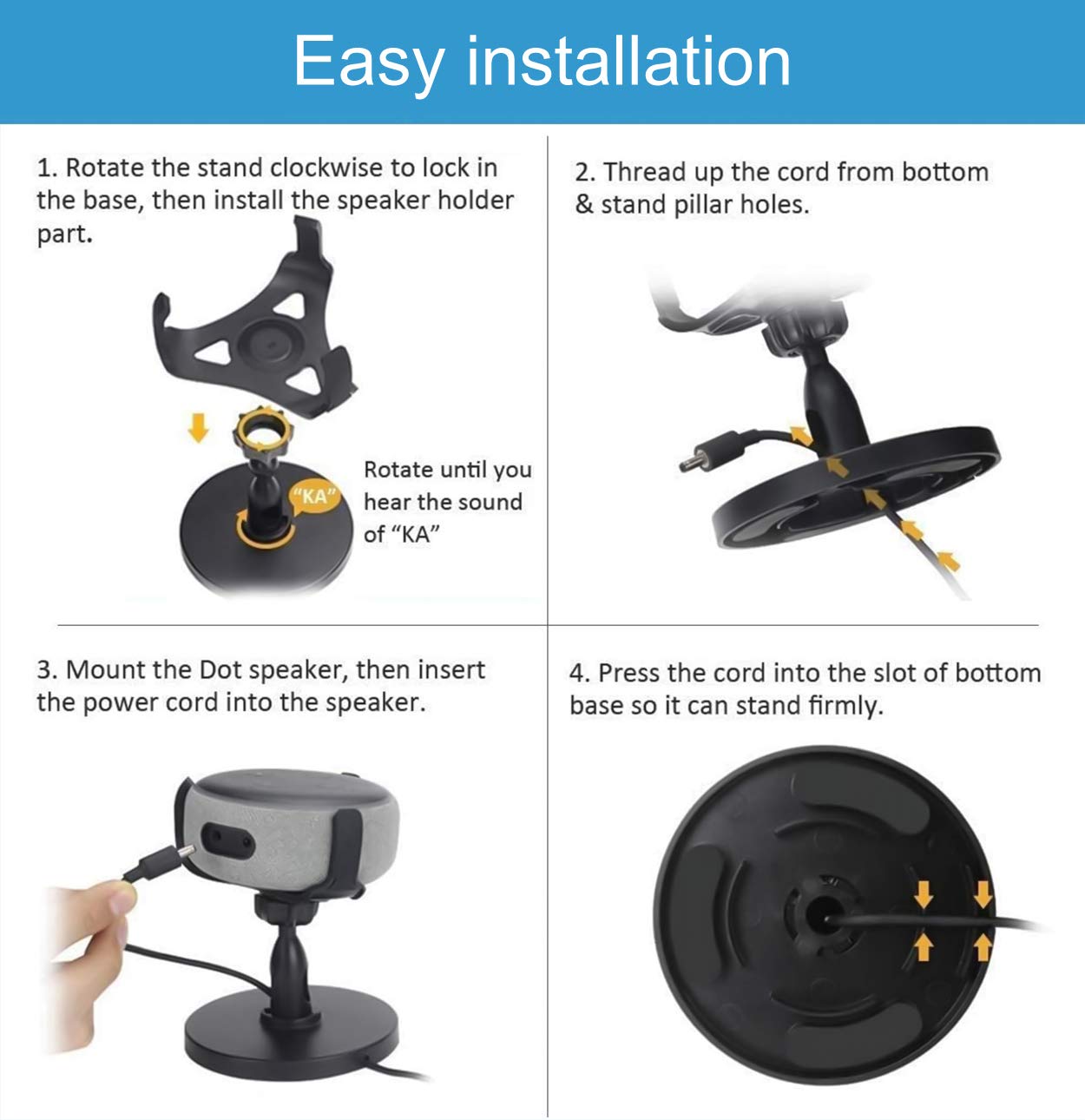 Easy installation

1. Rotate the stand clockwise to lock in the base, then install the speaker holder part.

"KA"

Rotate until you hear the sound of "KA"

2. Thread up the cord from bottom & stand pillar holes.

3. Mount the Dot speaker, then insert the power cord into the speaker.

4. Press the cord into the slot of bottom base so it can stand firmly.