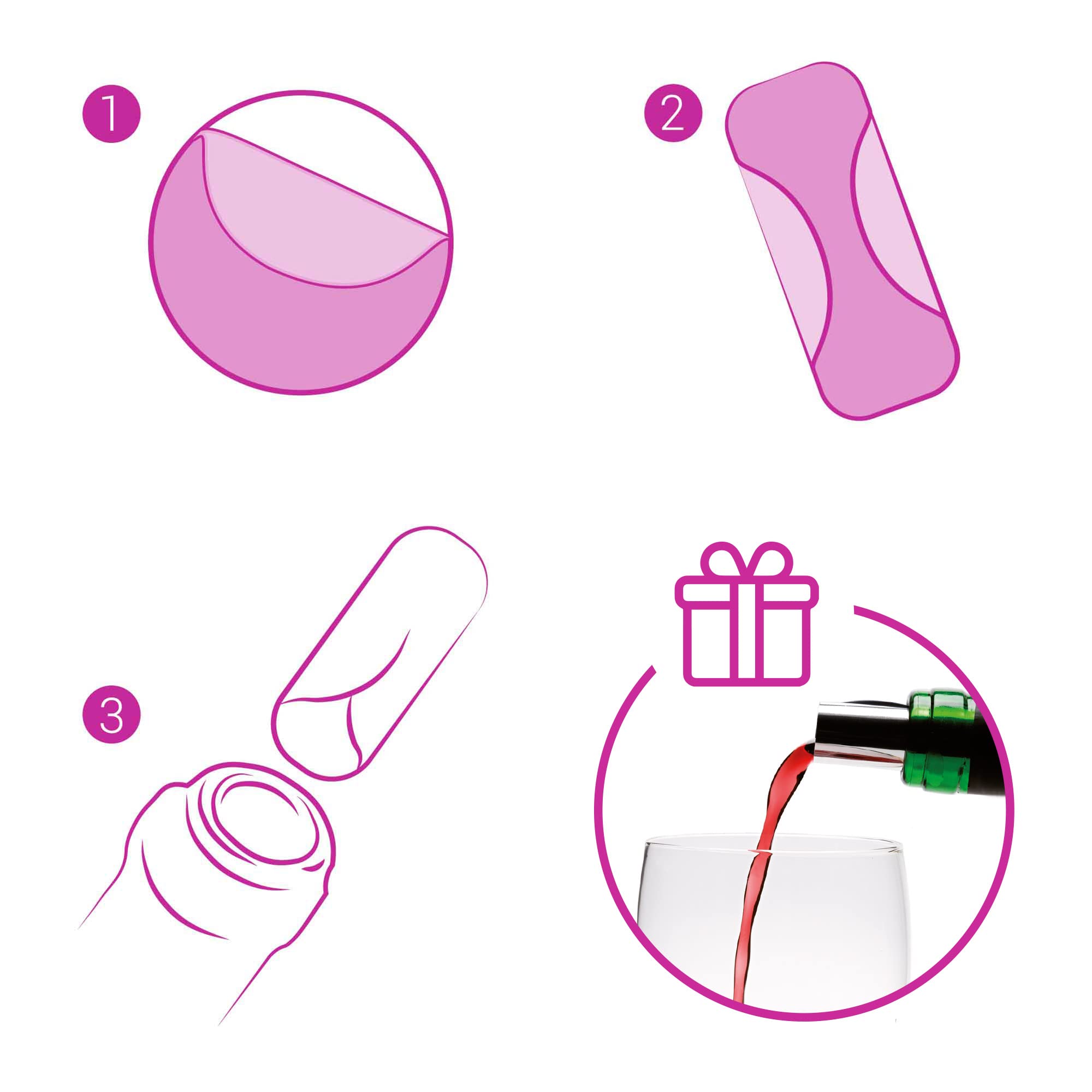 1

2

3