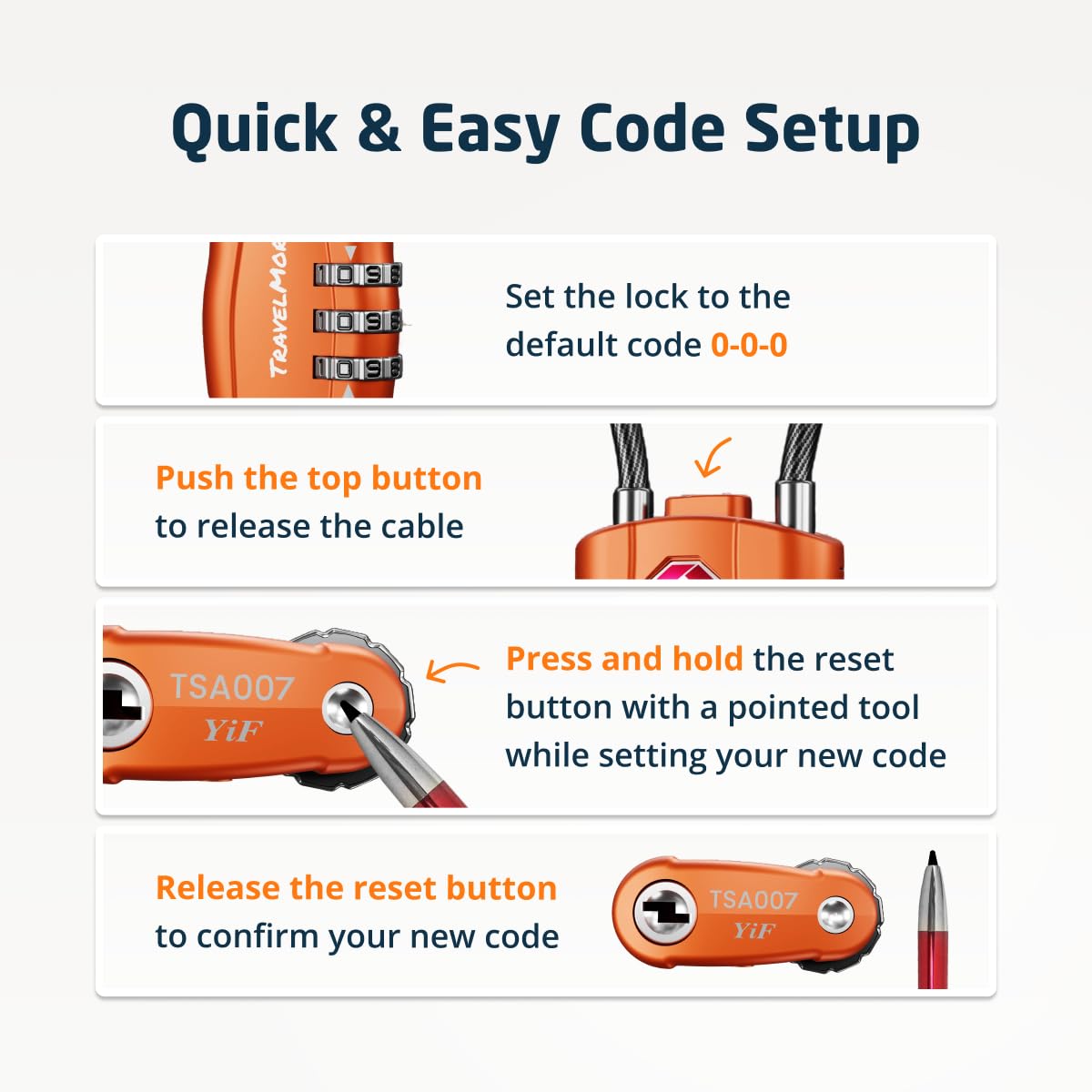 Quick & Easy Code Setup

TRAVELMOR

1 0 9 8

1 0 9 8

1 0 9 8

Set the lock to the default code 0-0-0

Push the top button to release the cable

TSA007

YiF

Press and hold the reset button with a pointed tool while setting your new code

Release the reset button to confirm your new code

TSA007

YiF