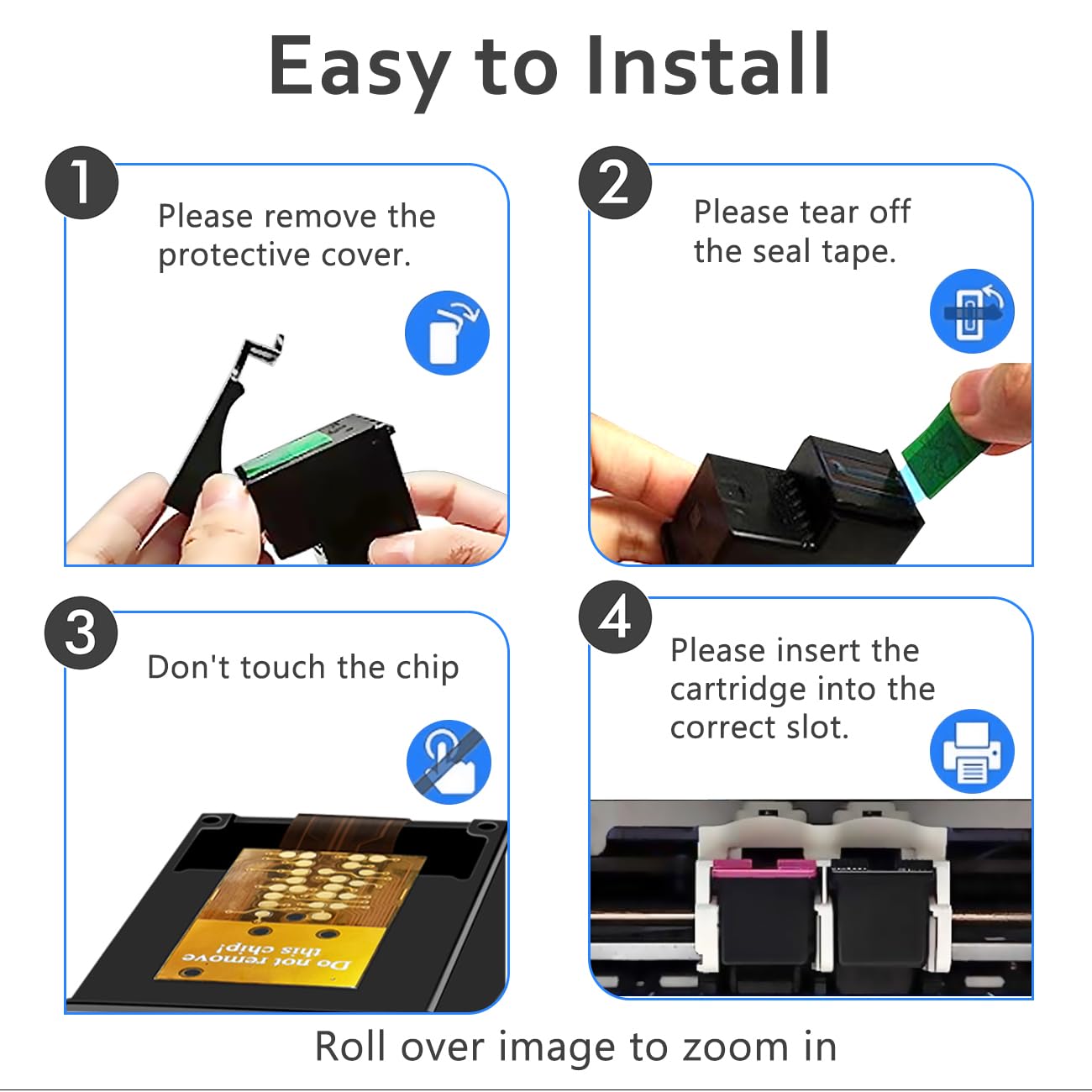 Easy to Install

1
Please remove the protective cover.

2
Please tear off the seal tape.

3
Don't touch the chip

Do not remove this chip!

4
Please insert the cartridge into the correct slot.

Roll over image to zoom in