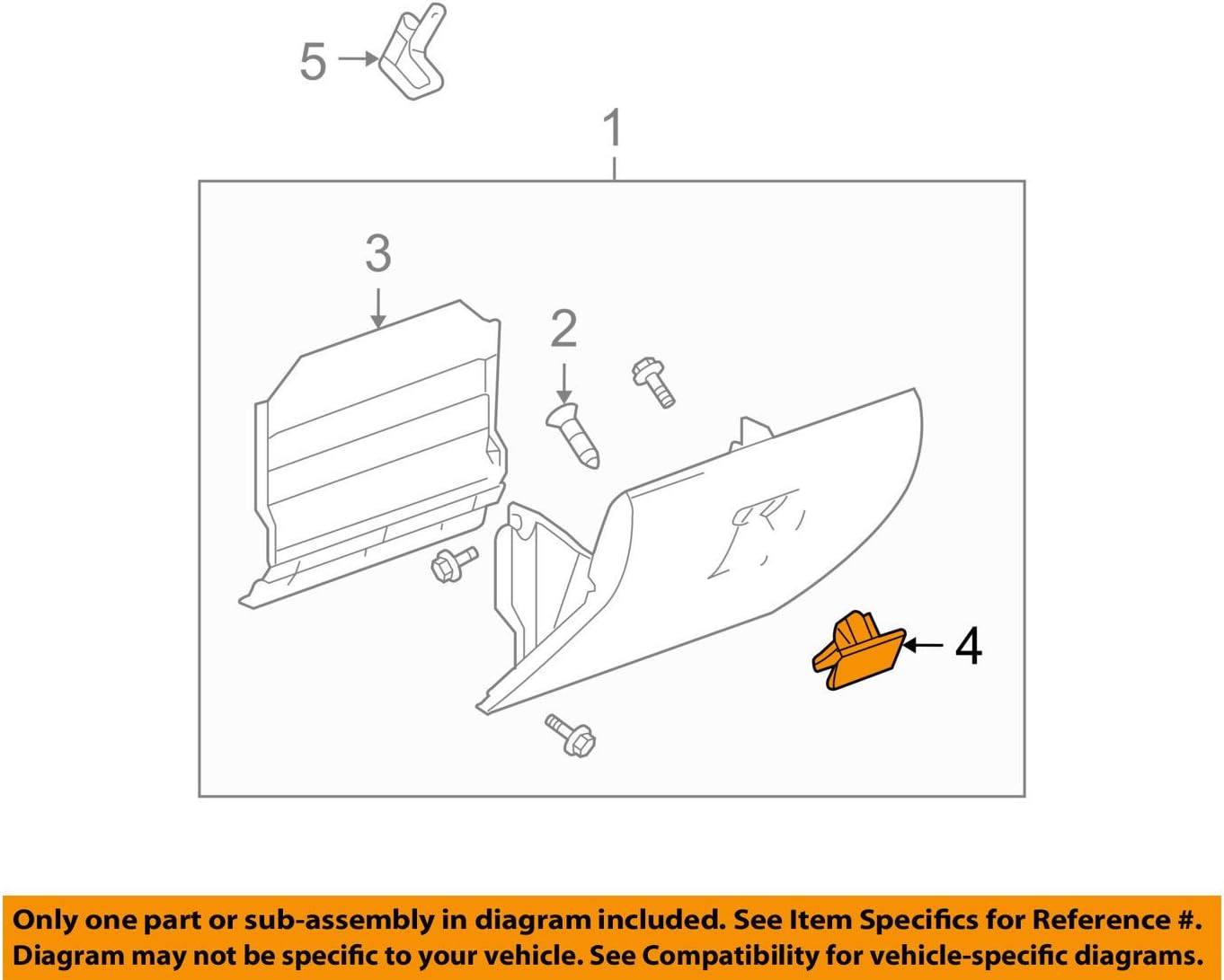 5

1

3

2

4

Only one part or sub-assembly in diagram included. See Item Specifics for Reference #. Diagram may not be specific to your vehicle. See Compatibility for vehicle-specific diagrams.