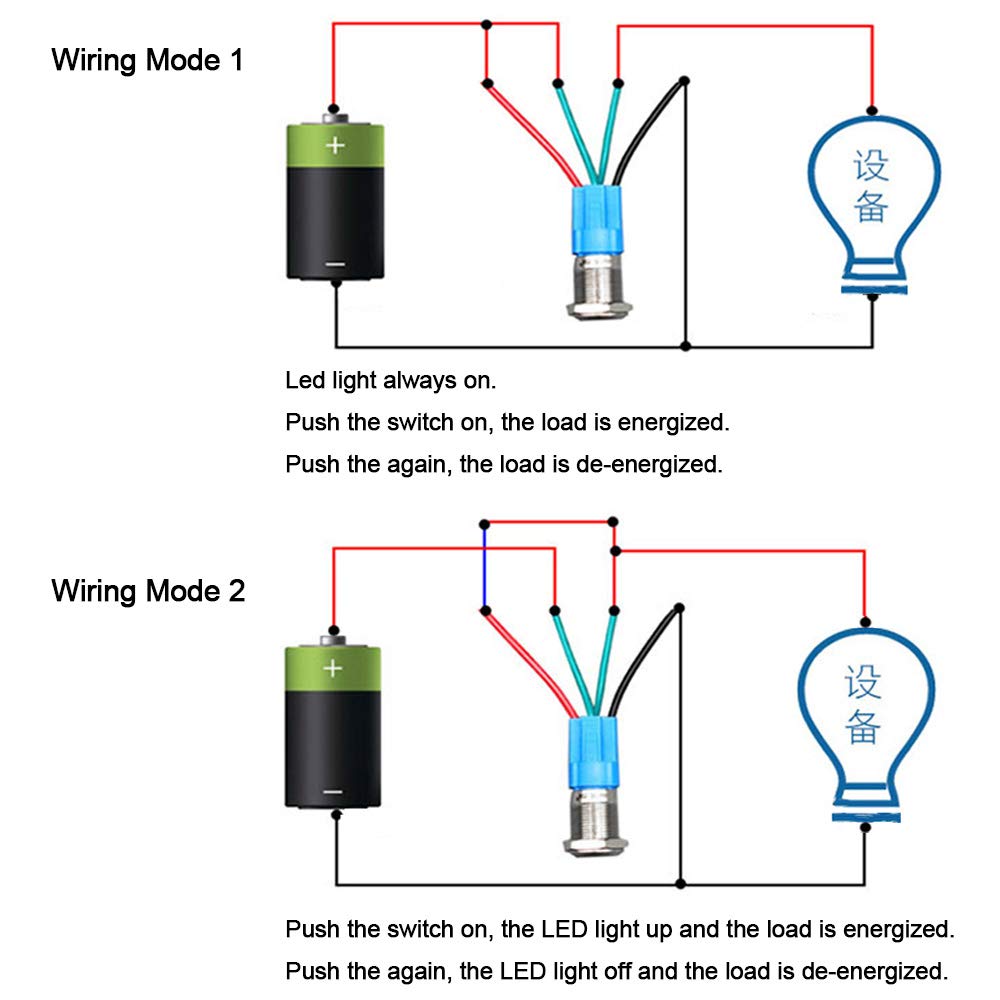 Wiring Mode 1

+

−

设备

Led light always on.
Push the switch on, the load is energized.
Push the again, the load is de-energized.

Wiring Mode 2

+

−

设备

Push the switch on, the LED light up and the load is energized.
Push the again, the LED light off and the load is de-energized.