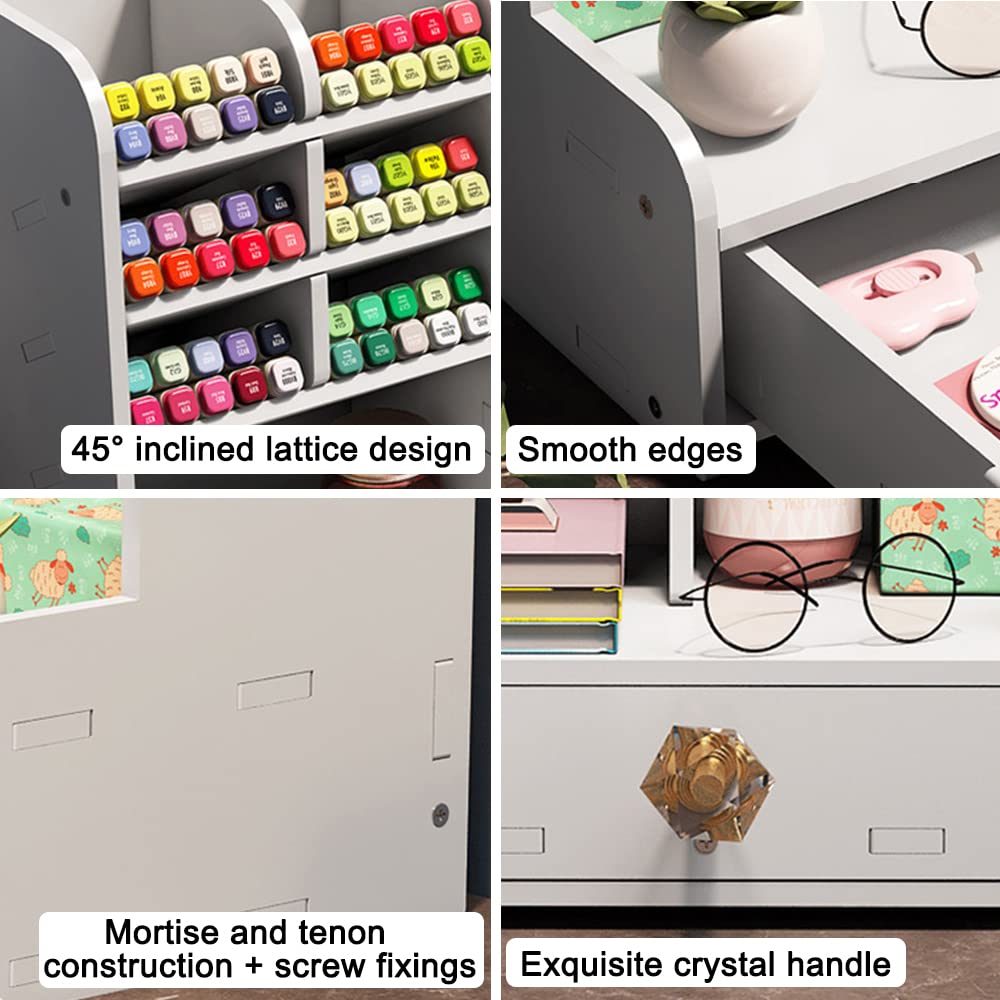 45° inclined lattice design

Smooth edges

Mortise and tenon construction + screw fixings

Exquisite crystal handle