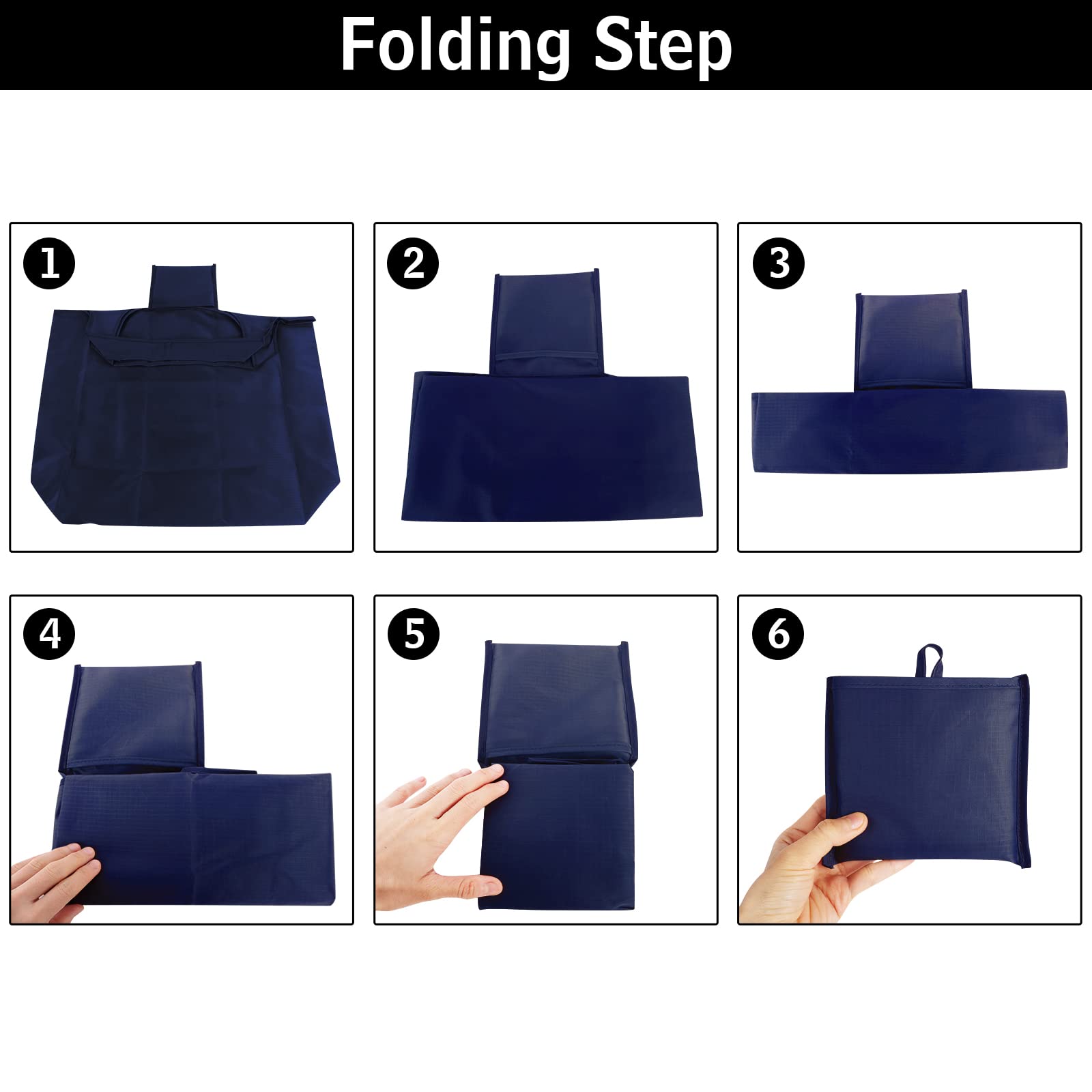 Folding Step

1

2

3

4

5

6