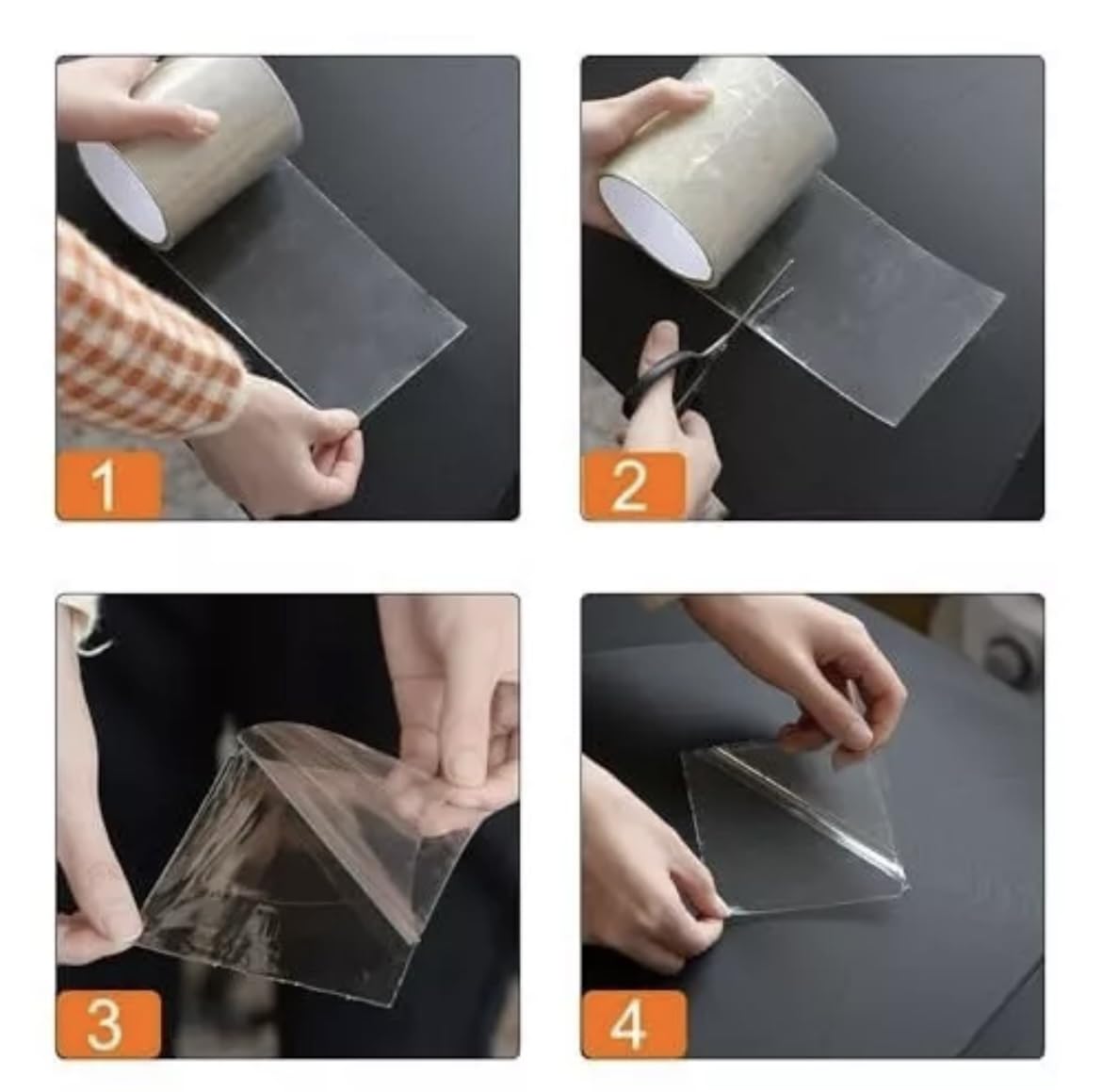 1

2

3

4