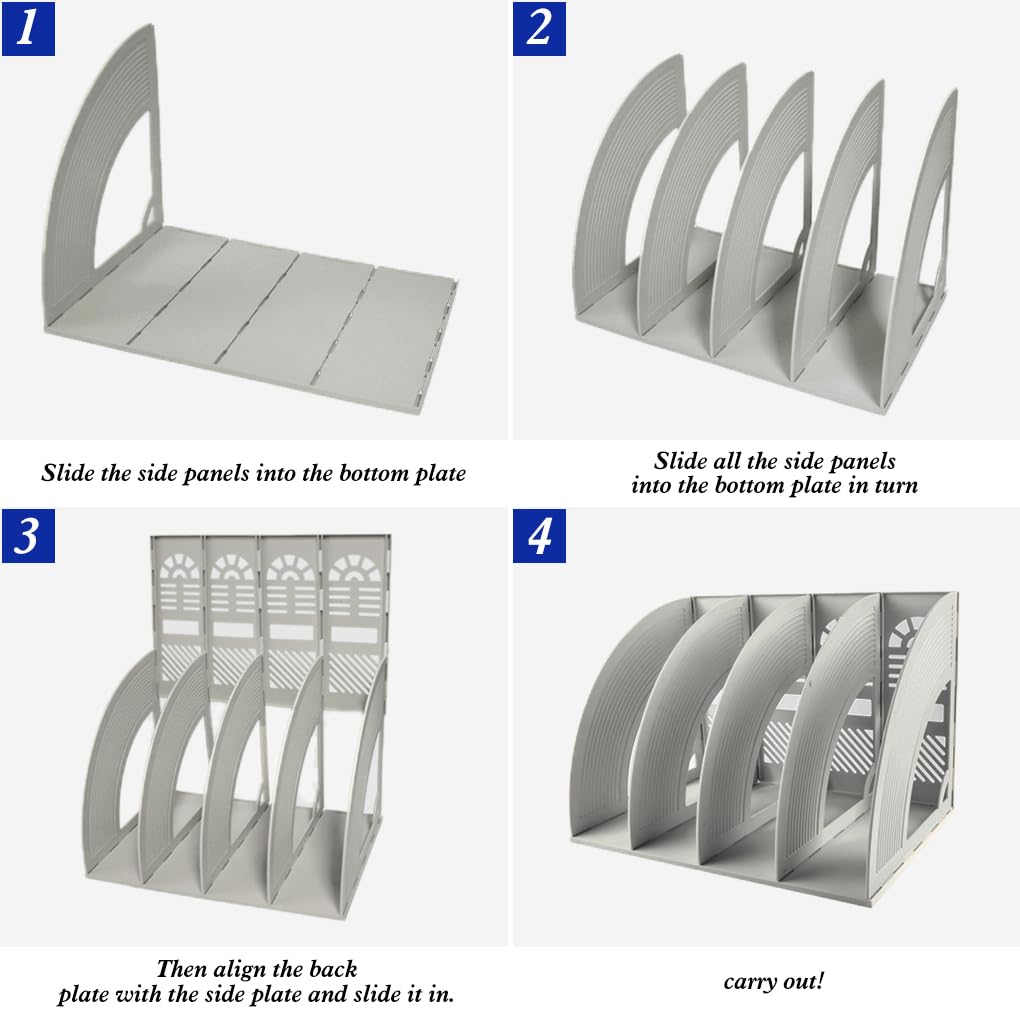 1

Slide the side panels into the bottom plate

2

Slide all the side panels into the bottom plate in turn

3

Then align the back plate with the side plate and slide it in.

4

carry out!