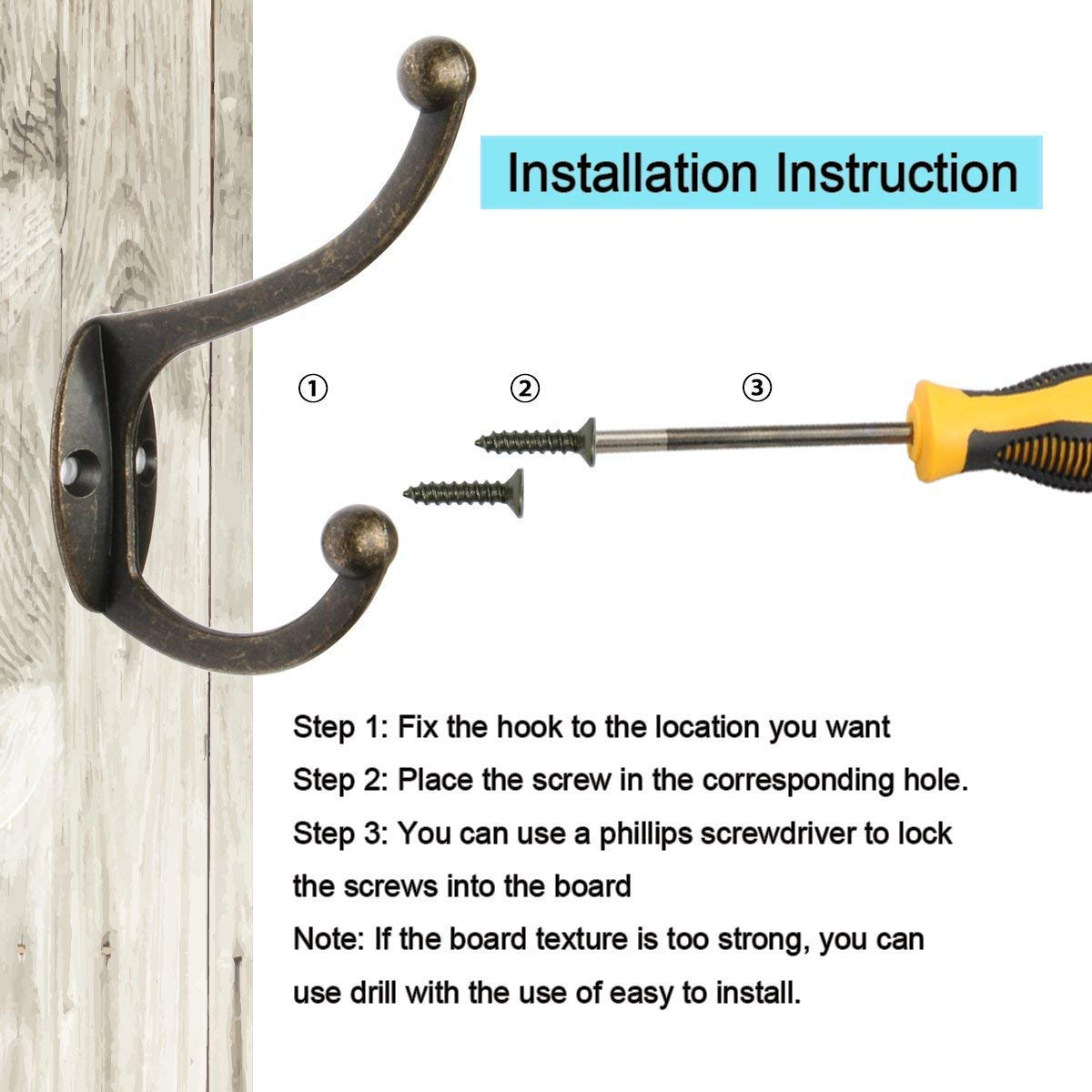 Installation Instruction

①

②

③

Step 1: Fix the hook to the location you want

Step 2: Place the screw in the corresponding hole.

Step 3: You can use a phillips screwdriver to lock the screws into the board

Note: If the board texture is too strong, you can use drill with the use of easy to install.