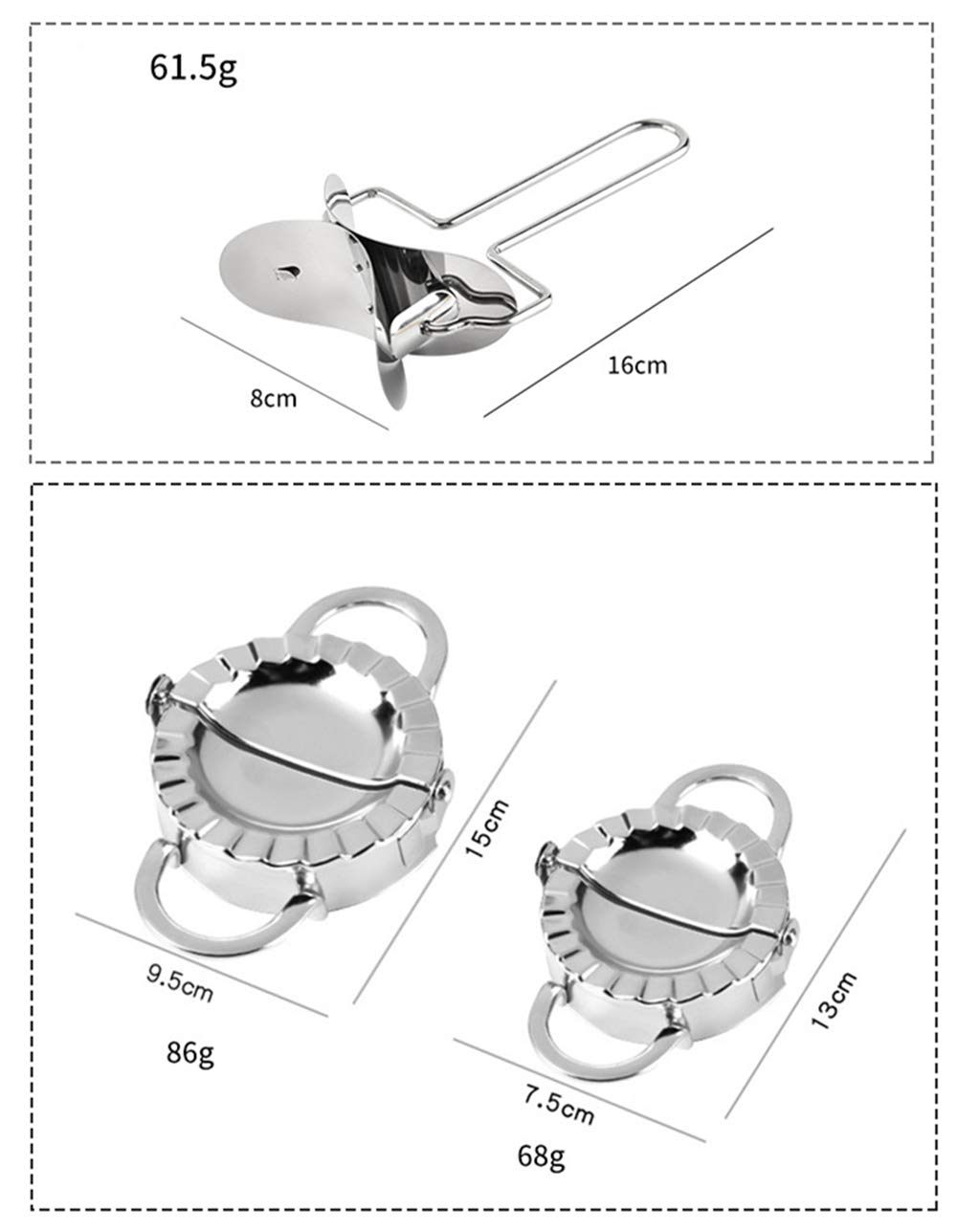 61.5g

8cm

16cm

15cm

9.5cm

86g

13cm

7.5cm

68g