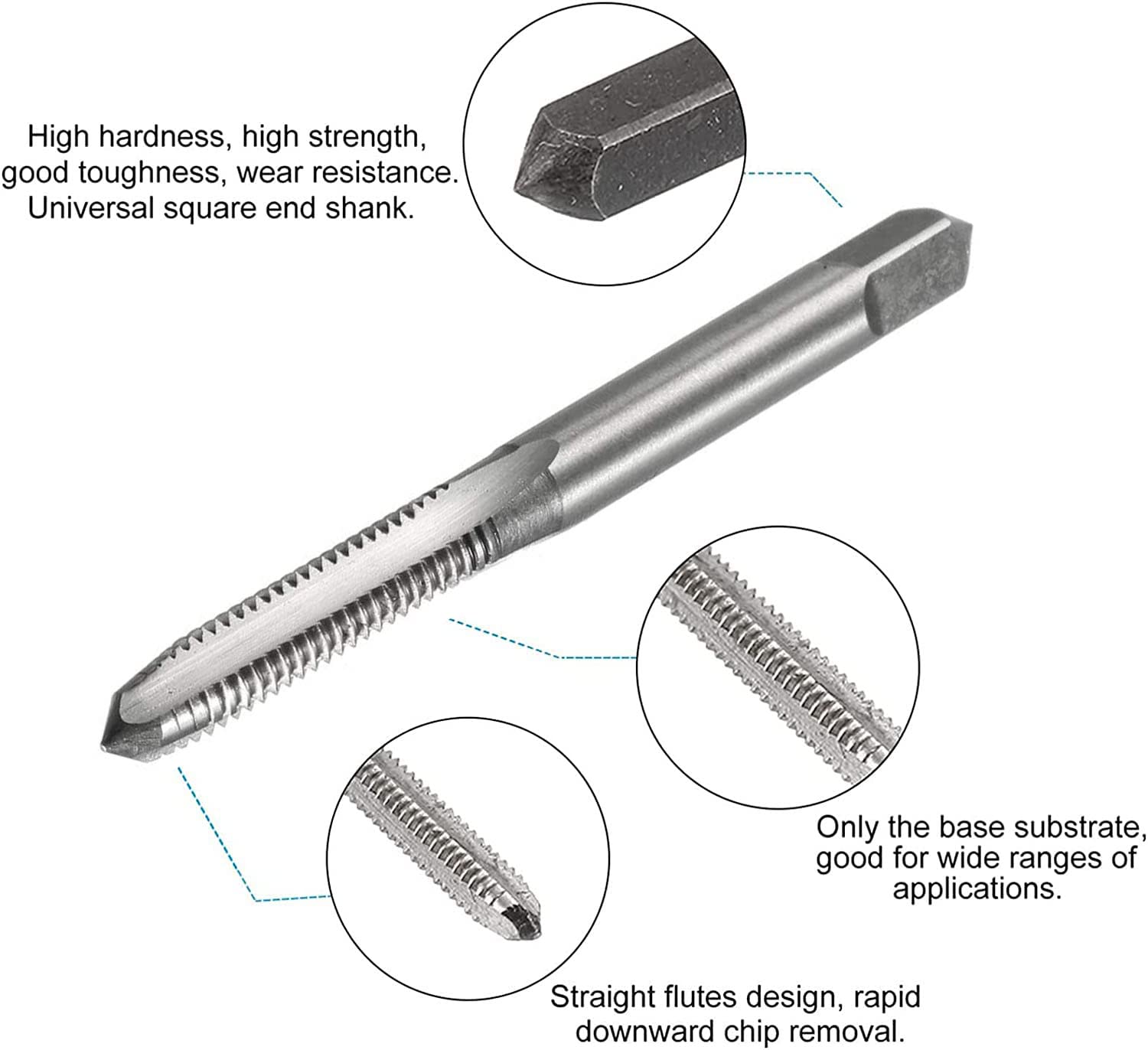 High hardness, high strength, good toughness, wear resistance. Universal square end shank.

Only the base substrate, good for wide ranges of applications.

Straight flutes design, rapid downward chip removal.