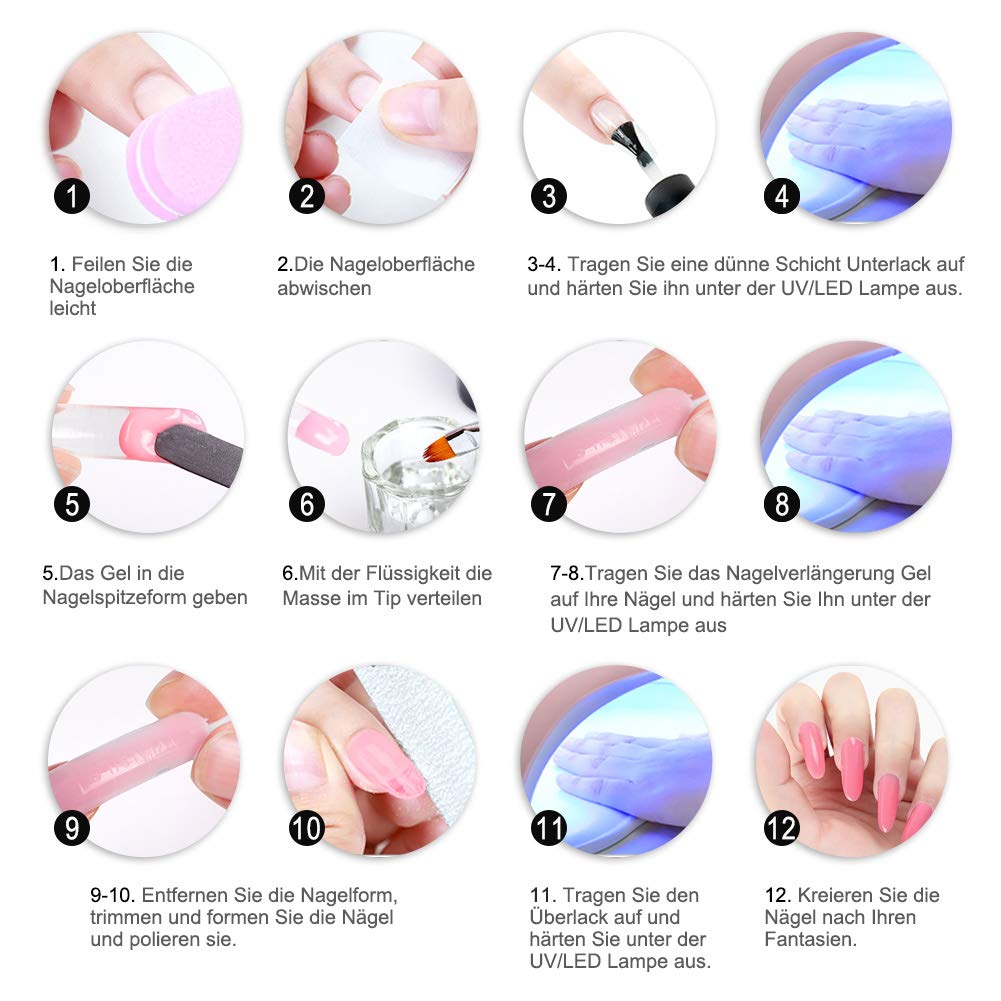 1

2

3

4

1. Feilen Sie die Nageloberfläche leicht

2.Die Nageloberfläche abwischen

3-4. Tragen Sie eine dünne Schicht Unterlack auf und härten Sie ihn unter der UV/LED Lampe aus.

5

6

7

8

5.Das Gel in die Nagelspitzeform geben

6.Mit der Flüssigkeit die Masse im Tip verteilen

7-8.Tragen Sie das Nagelverlängerung Gel auf Ihre Nägel und härten Sie Ihn unter der UV/LED Lampe aus

9

10

11

12

9-10. Entfernen Sie die Nagelform, trimmen und formen Sie die Nägel und polieren sie.

11. Tragen Sie den Überlack auf und härten Sie unter der UV/LED Lampe aus.

12. Kreieren Sie die Nägel nach Ihren Fantasien.