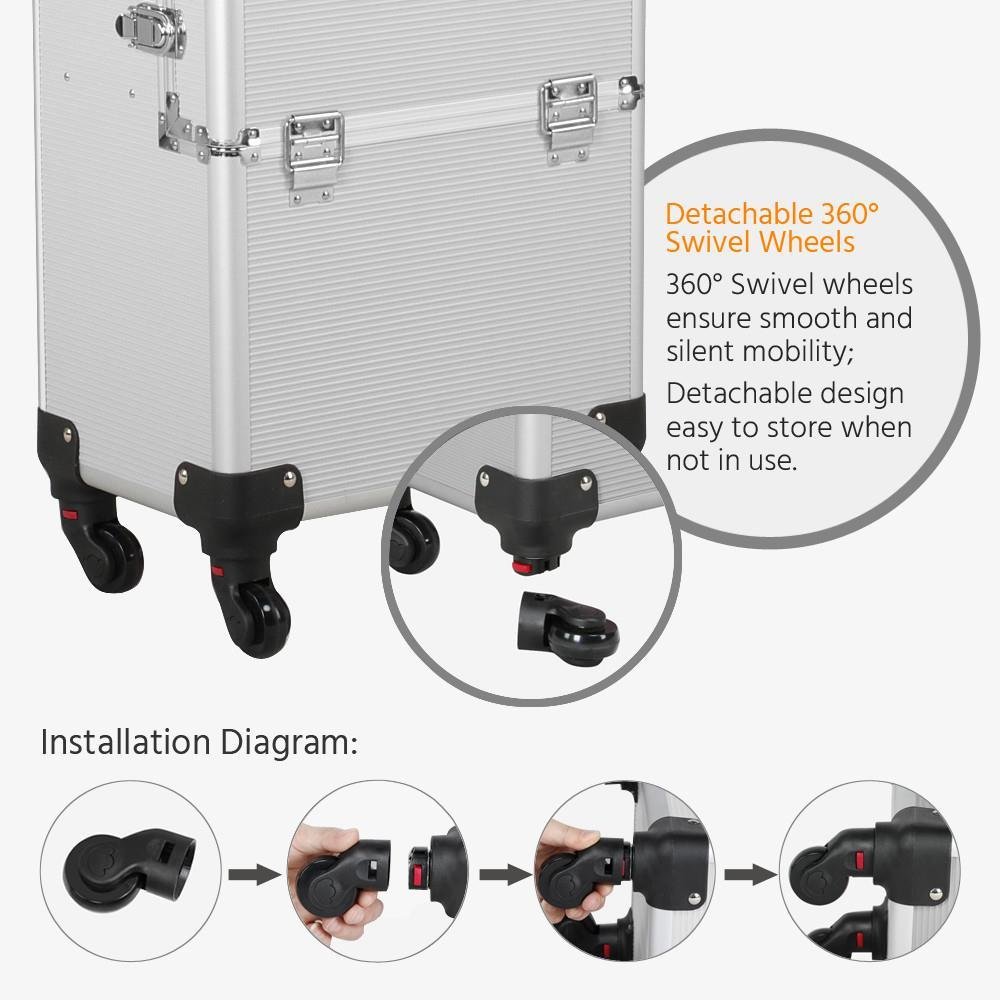 Detachable 360° Swivel Wheels

360° Swivel wheels ensure smooth and silent mobility;

Detachable design easy to store when not in use.

Installation Diagram: