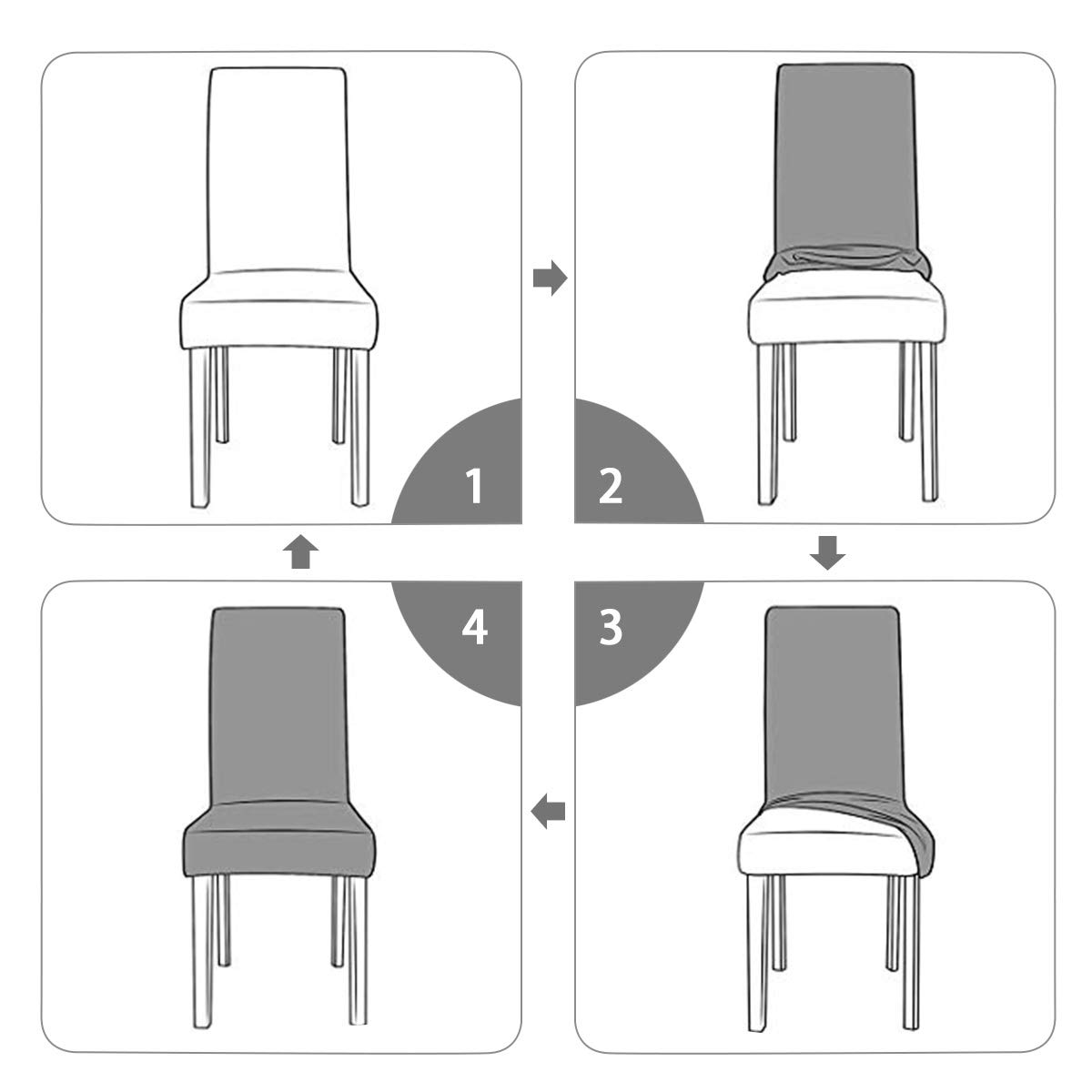 1

2

3

4