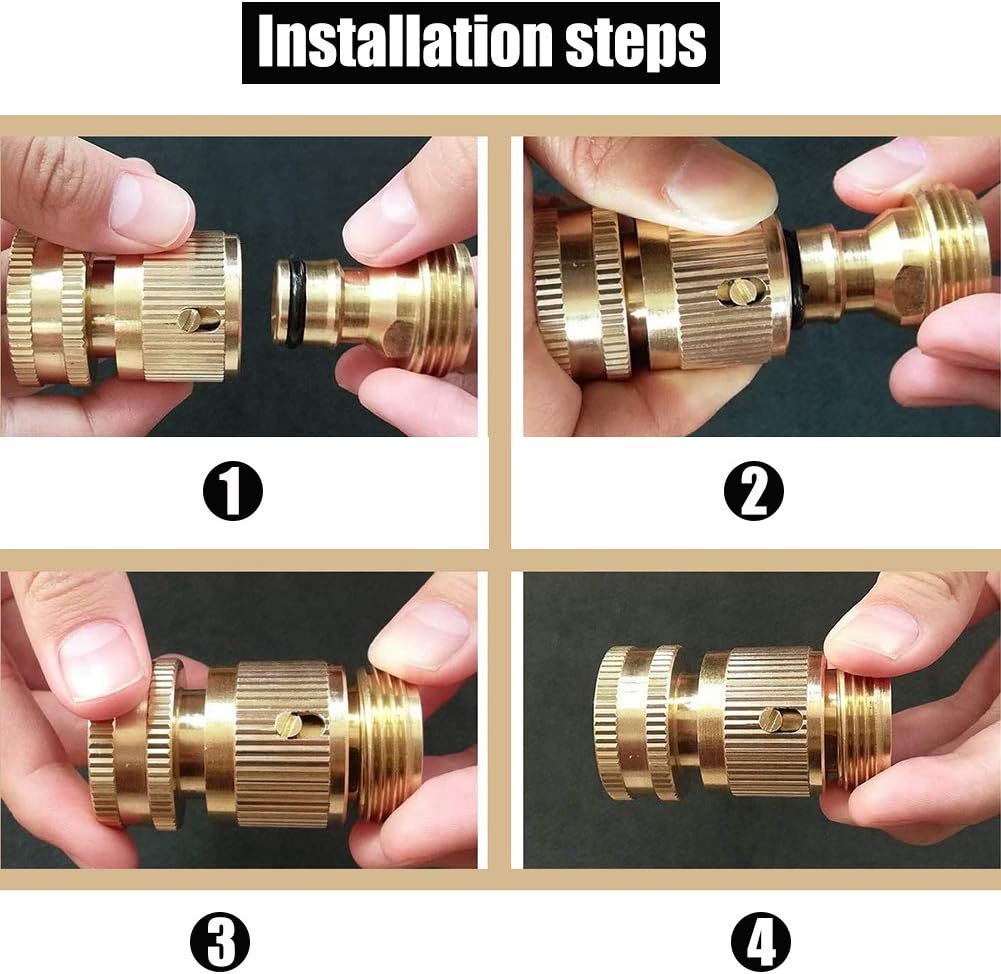 Installation steps

1

2

3

4