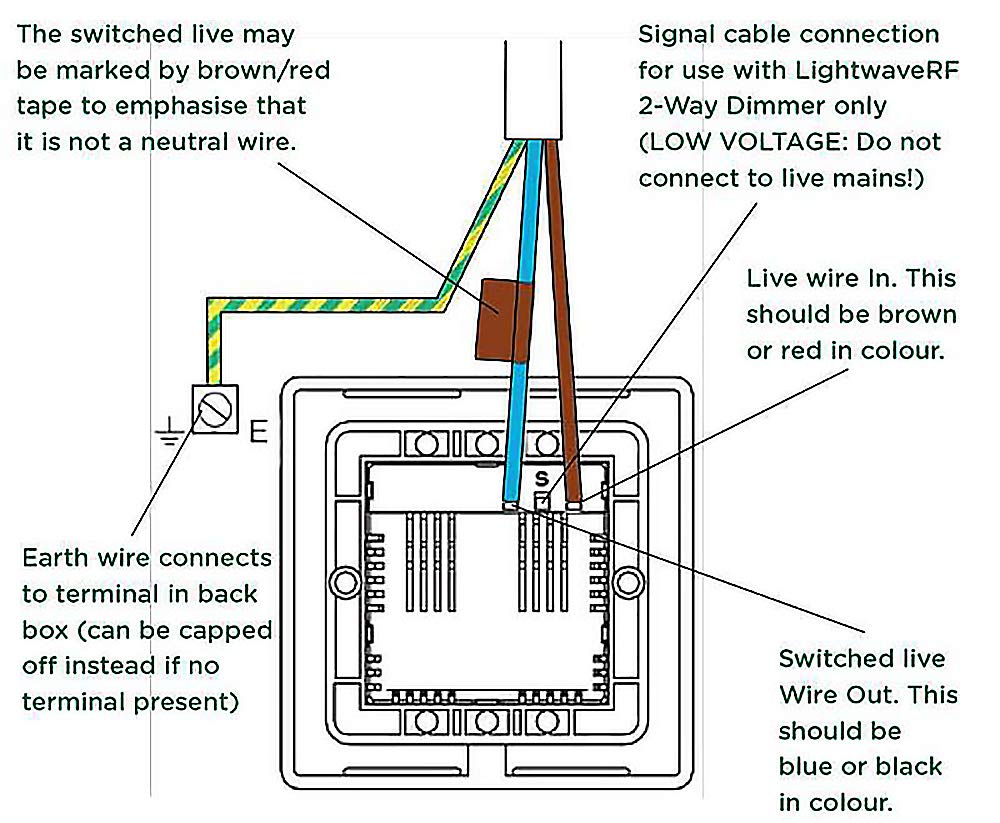 The switched live may be marked by brown/red tape to emphasise that it is not a neutral wire.

Signal cable connection for use with LightwaveRF 2-Way Dimmer only (LOW VOLTAGE: Do not connect to live mains!)

Live wire In. This should be brown or red in colour.

E

S

Earth wire connects to terminal in back box (can be capped off instead if no terminal present)

Switched live Wire Out. This should be blue or black in colour.