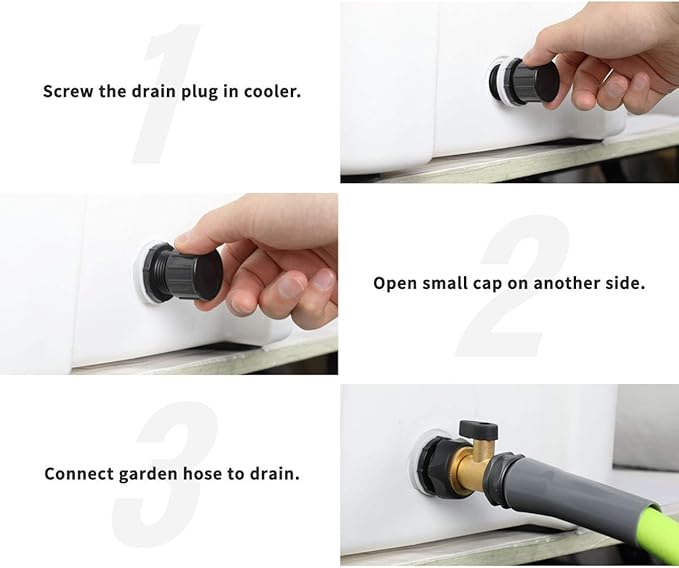 1

Screw the drain plug in cooler.

2

Open small cap on another side.

3

Connect garden hose to drain.