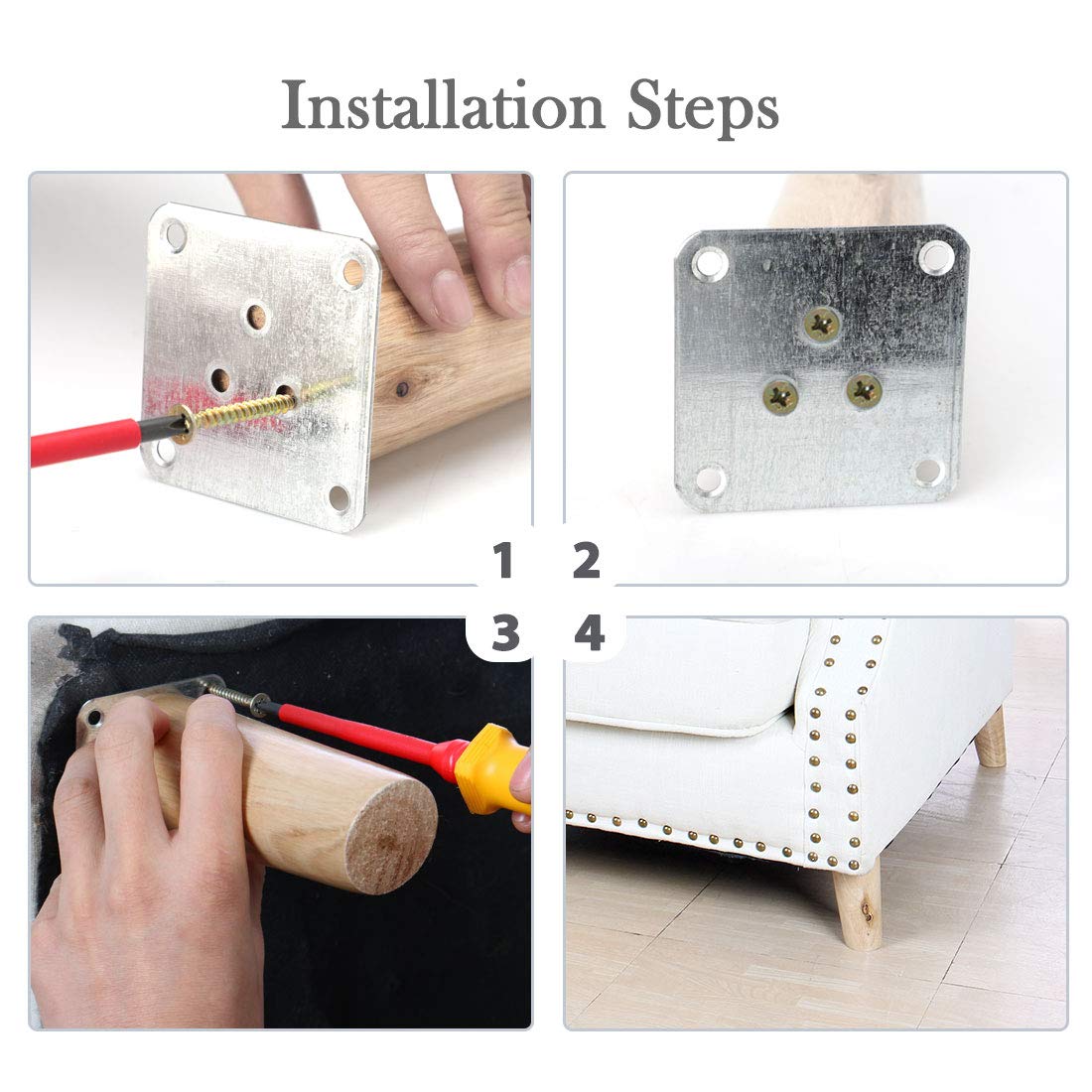 Installation Steps

1

2

3

4