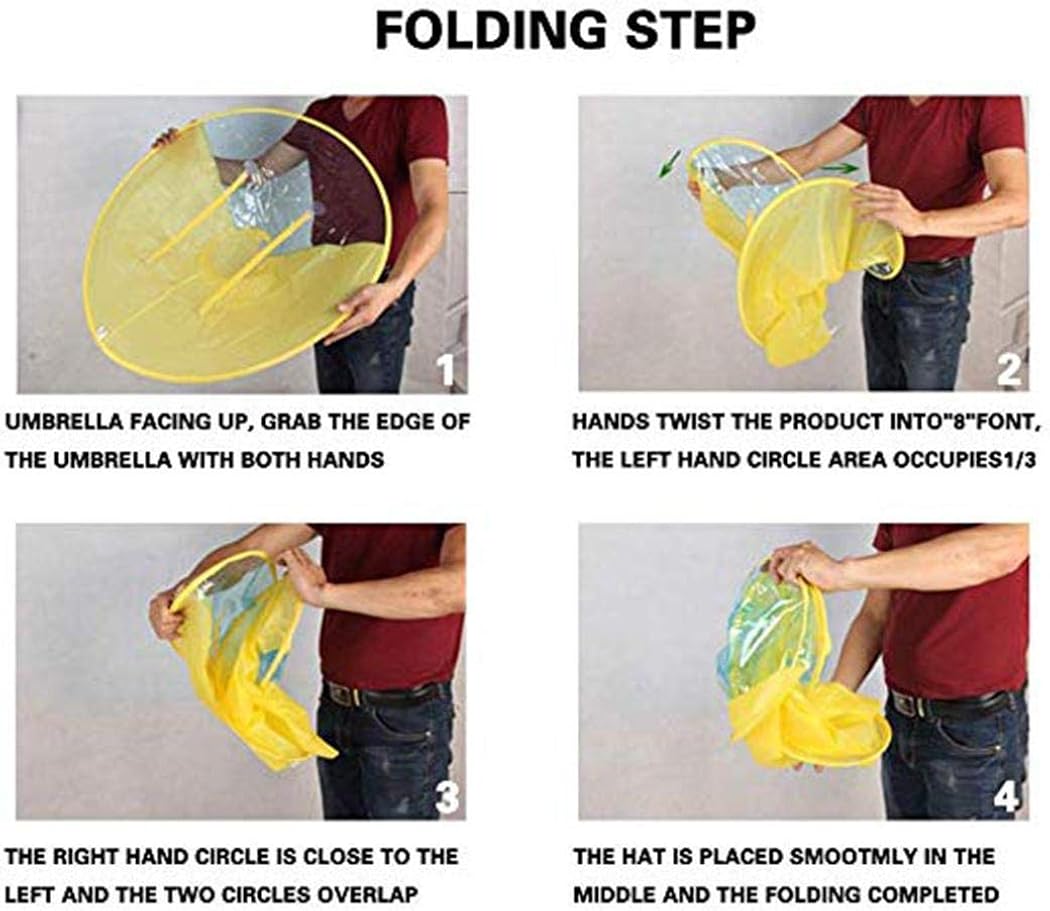 FOLDING STEP

1

UMBRELLA FACING UP, GRAB THE EDGE OF THE UMBRELLA WITH BOTH HANDS

2

HANDS TWIST THE PRODUCT INTO"8"FONT, THE LEFT HAND CIRCLE AREA OCCUPIES1/3

3

THE RIGHT HAND CIRCLE IS CLOSE TO THE LEFT AND THE TWO CIRCLES OVERLAP

4

THE HAT IS PLACED SMOOTMLY IN THE MIDDLE AND THE FOLDING COMPLETED