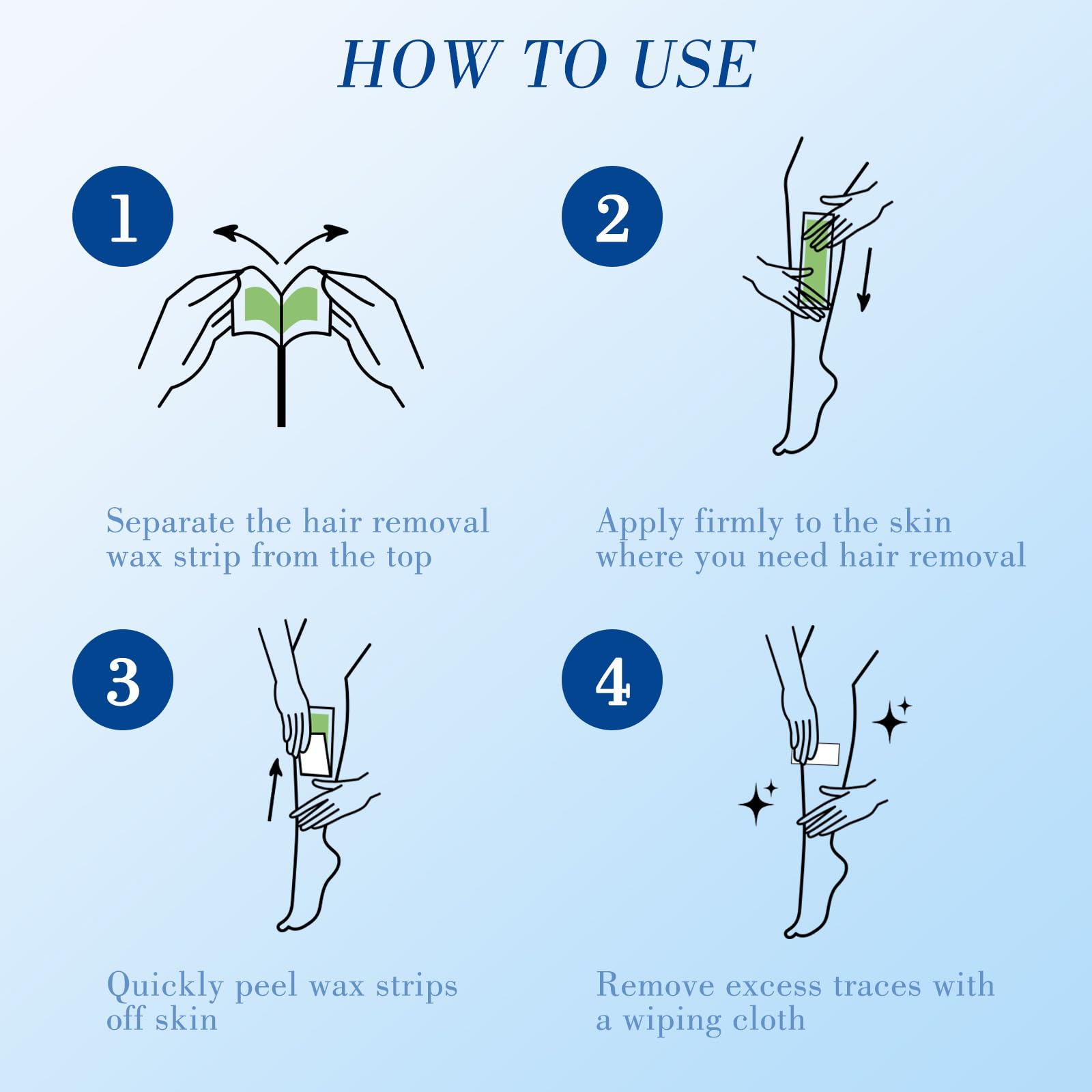 HOW TO USE

1

Separate the hair removal wax strip from the top

2

Apply firmly to the skin where you need hair removal

3

Quickly peel wax strips off skin

4

Remove excess traces with a wiping cloth