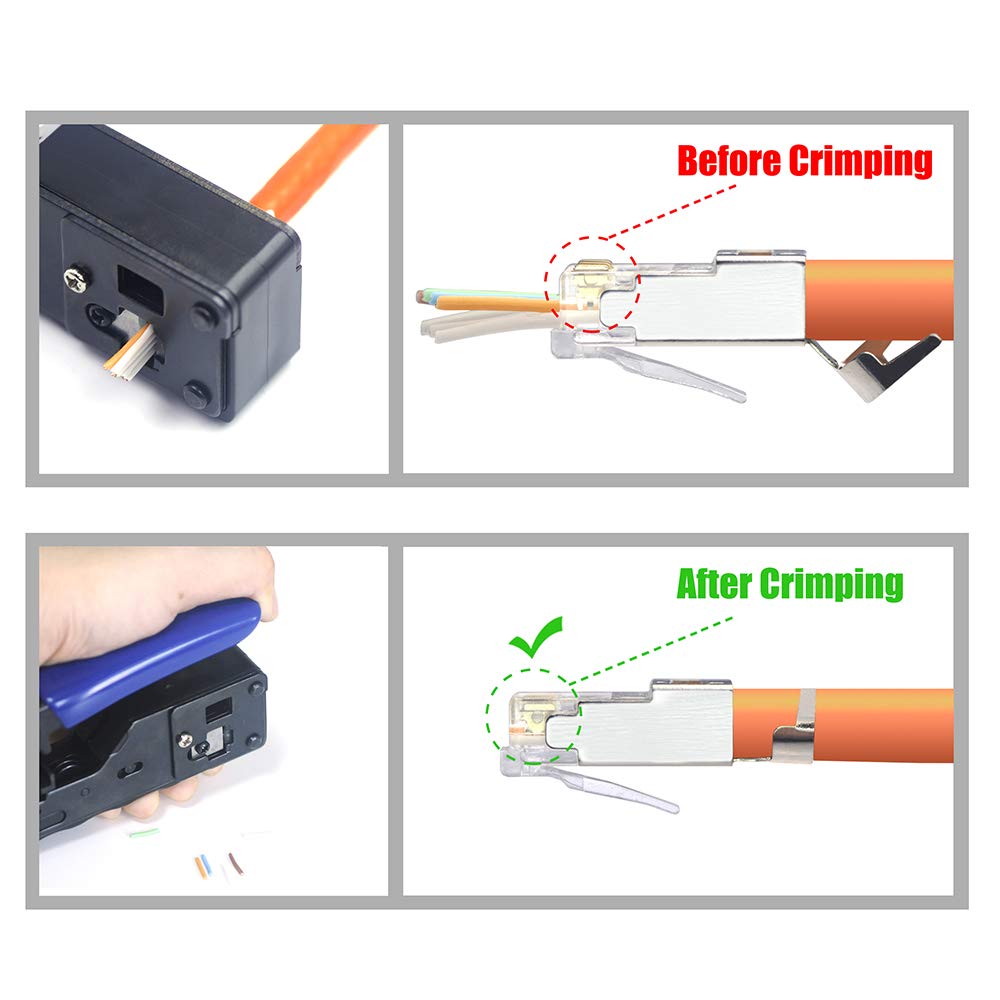 Before Crimping

After Crimping