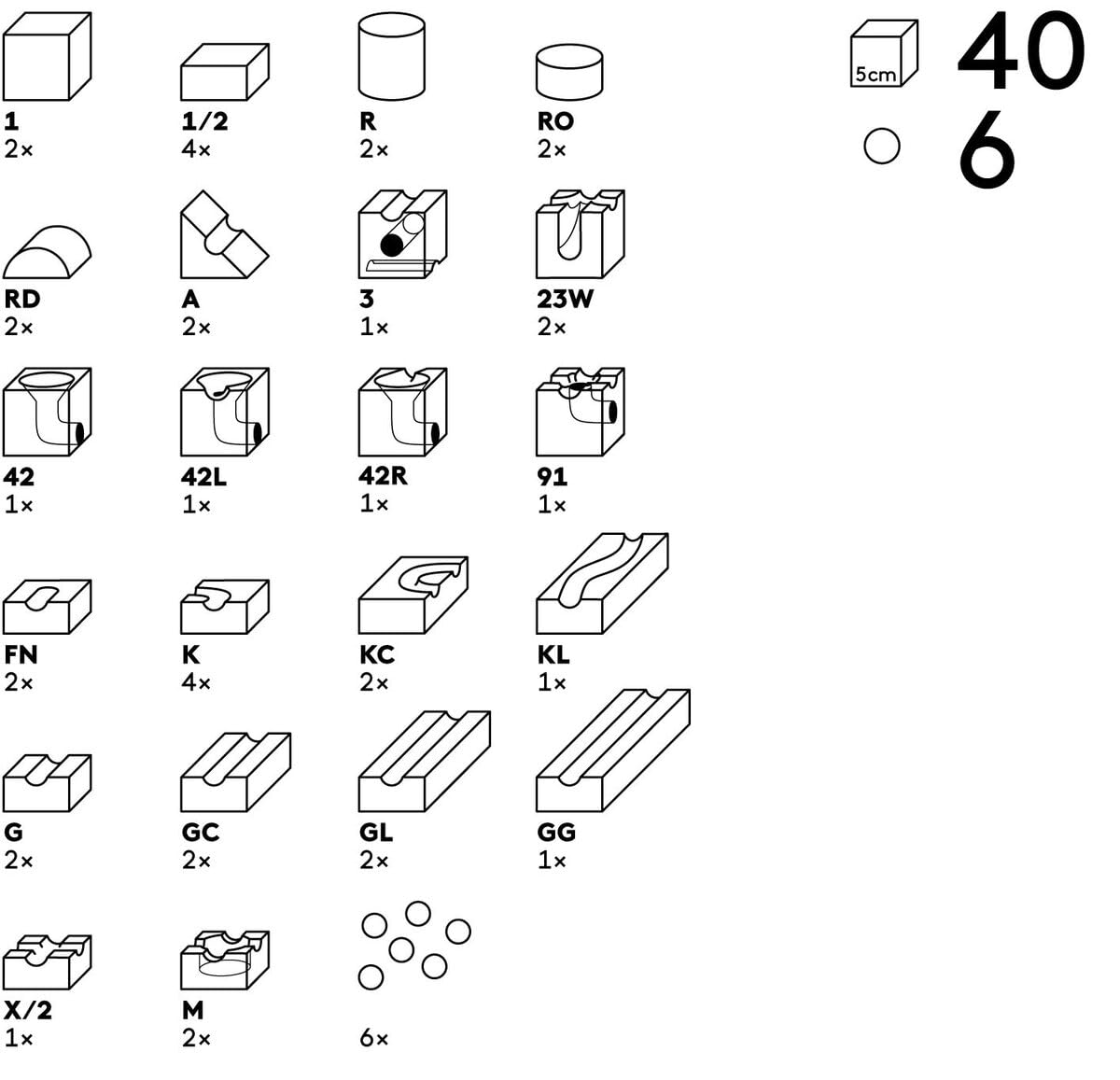 1
2×

1/2
4×

R
2×

RO
2×

5cm
40

6

RD
2×

A
2×

3
1×

23W
2×

42
1×

42L
1×

42R
1×

91
1×

FN
2×

K
4×

KC
2×

KL
1×

G
2×

GC
2×

GL
2×

GG
1×

X/2
1×

M
2×

6×