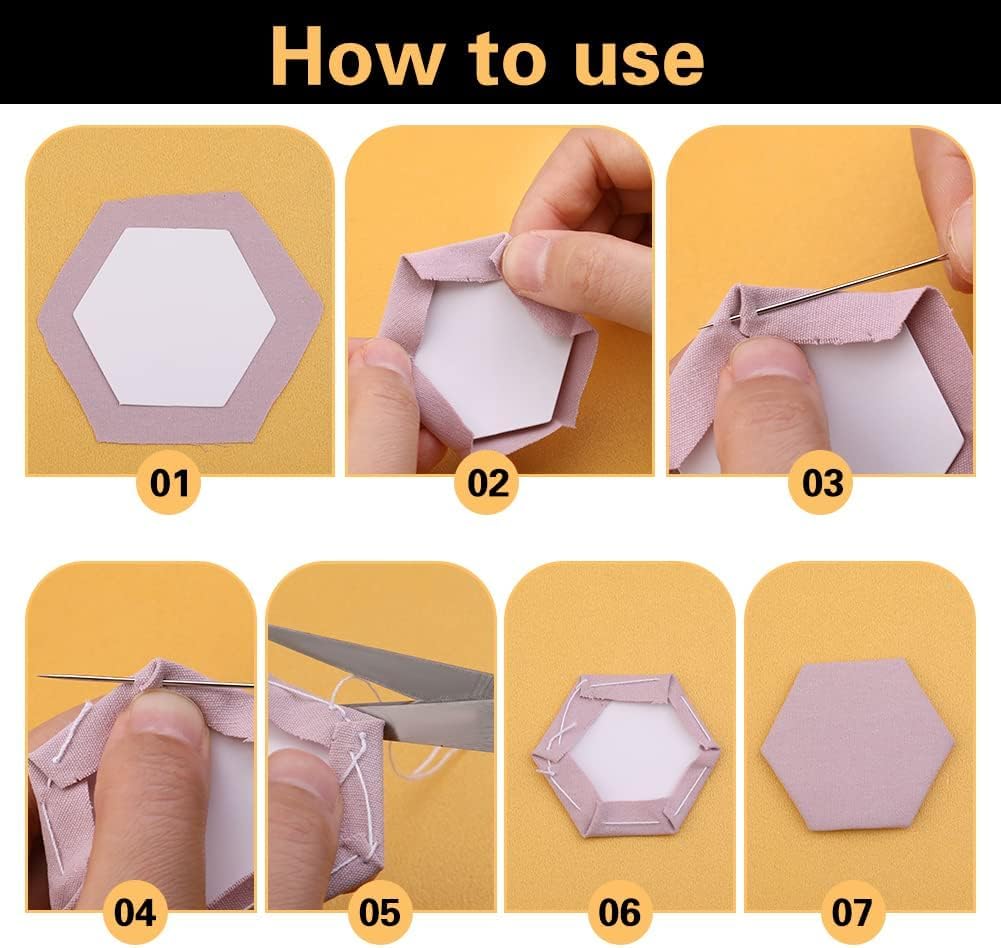 How to use

01

02

03

04

05

06

07