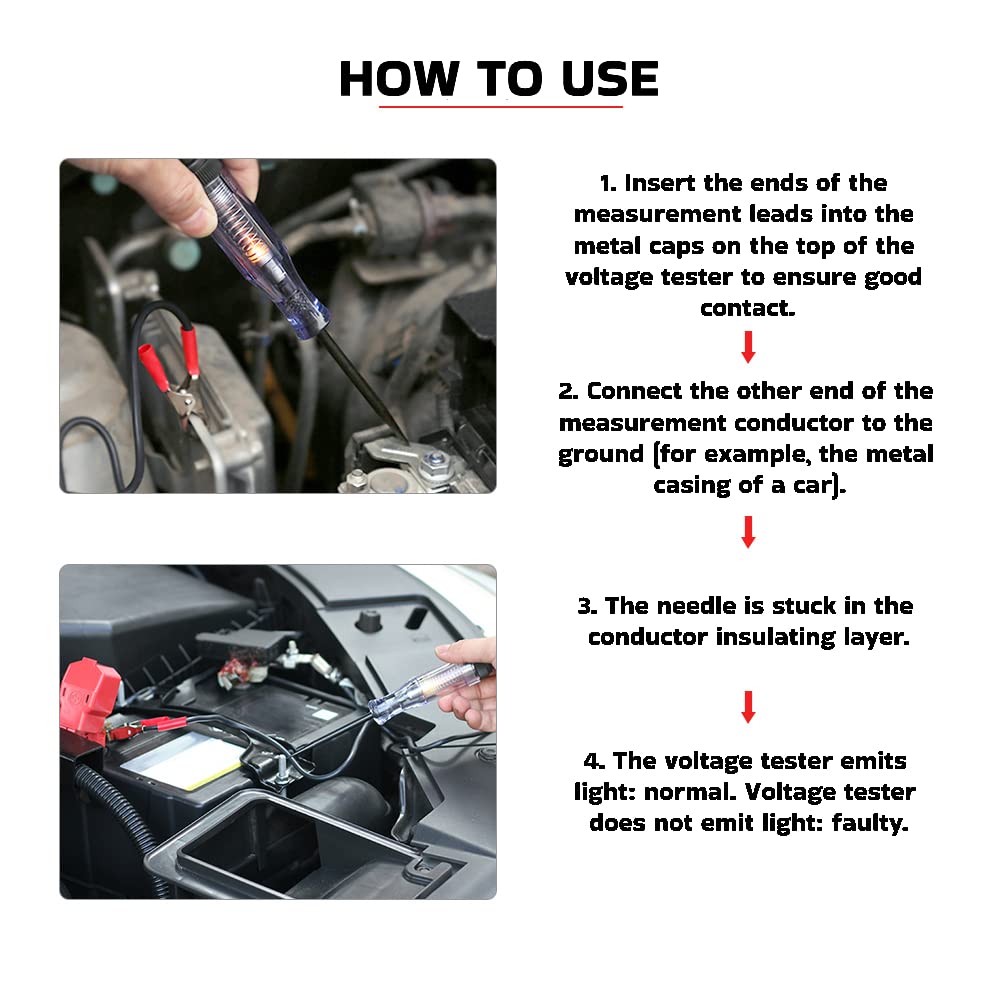 HOW TO USE

1. Insert the ends of the measurement leads into the metal caps on the top of the voltage tester to ensure good contact.

2. Connect the other end of the measurement conductor to the ground (for example, the metal casing of a car).

3. The needle is stuck in the conductor insulating layer.

4. The voltage tester emits light: normal. Voltage tester does not emit light: faulty.