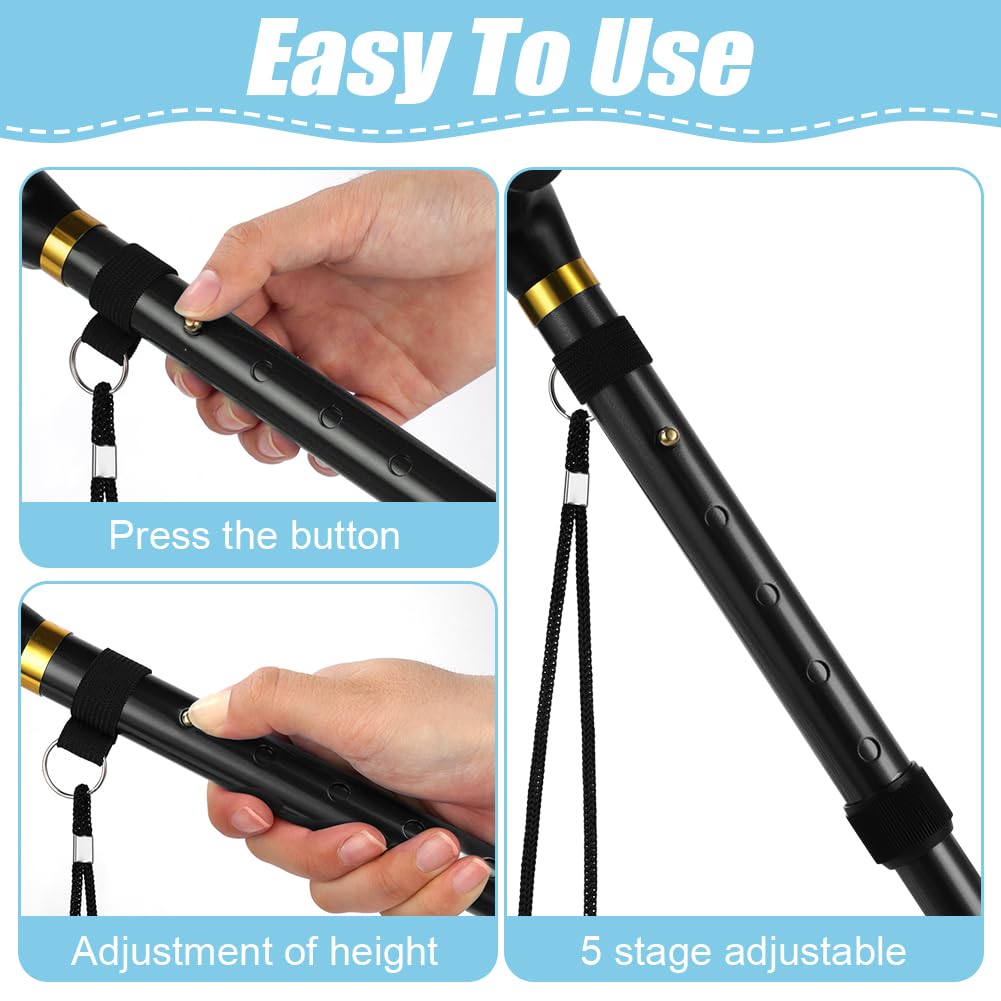 Easy To Use

Press the button

Adjustment of height

5 stage adjustable