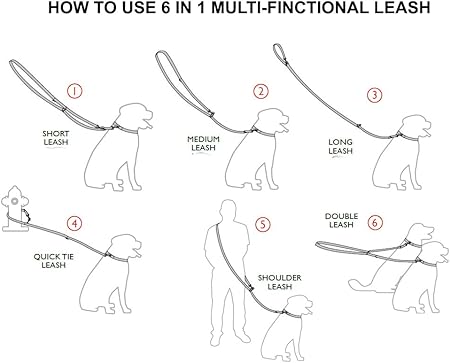 HOW TO USE 6 IN 1 MULTI-FINCTIONAL LEASH

1
SHORT LEASH

2
MEDIUM LEASH

3
LONG LEASH

4
QUICK TIE LEASH

5
SHOULDER LEASH

DOUBLE LEASH
6