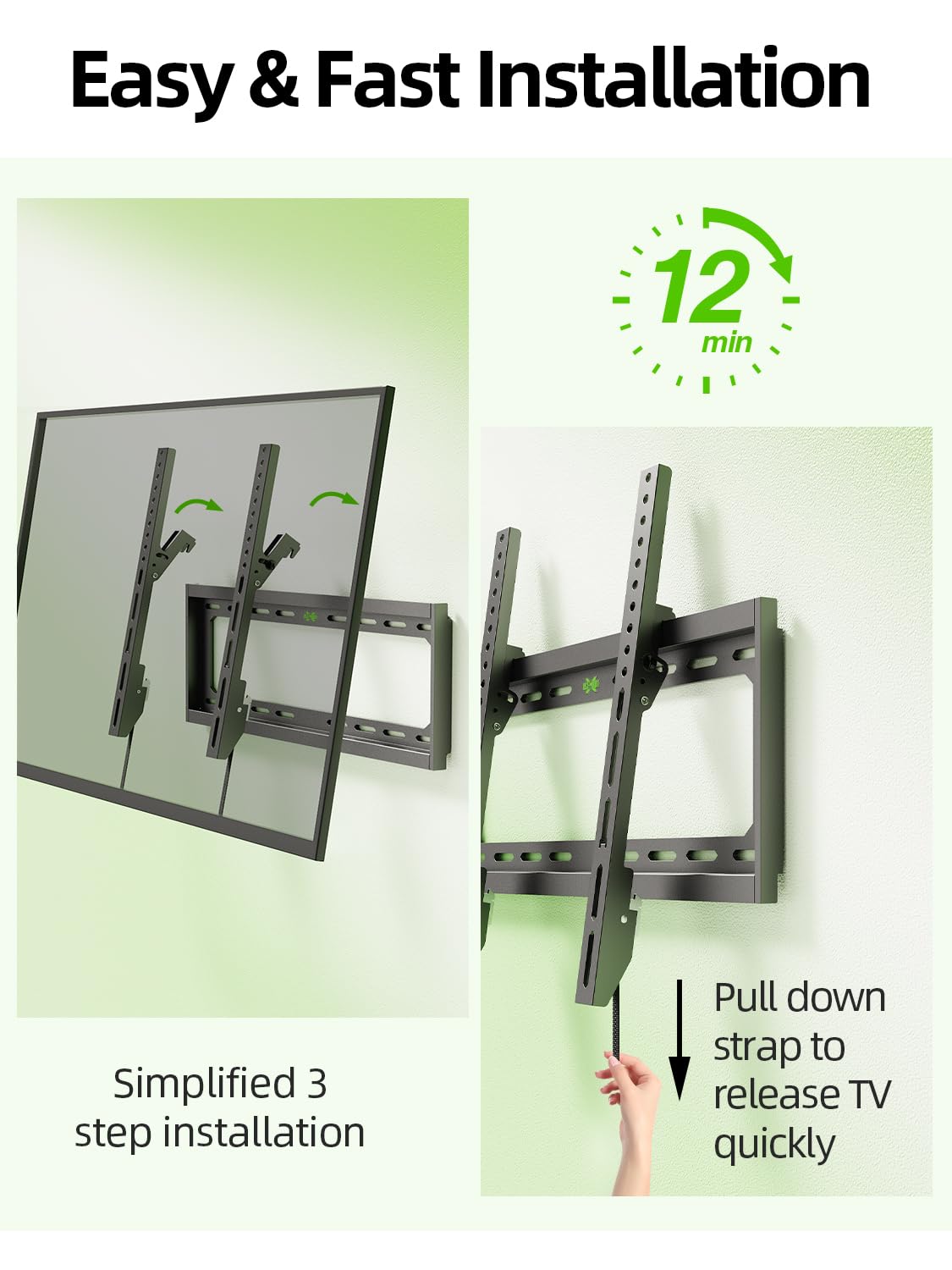 Easy & Fast Installation

12 min

Simplified 3 step installation

Pull down strap to release TV quickly