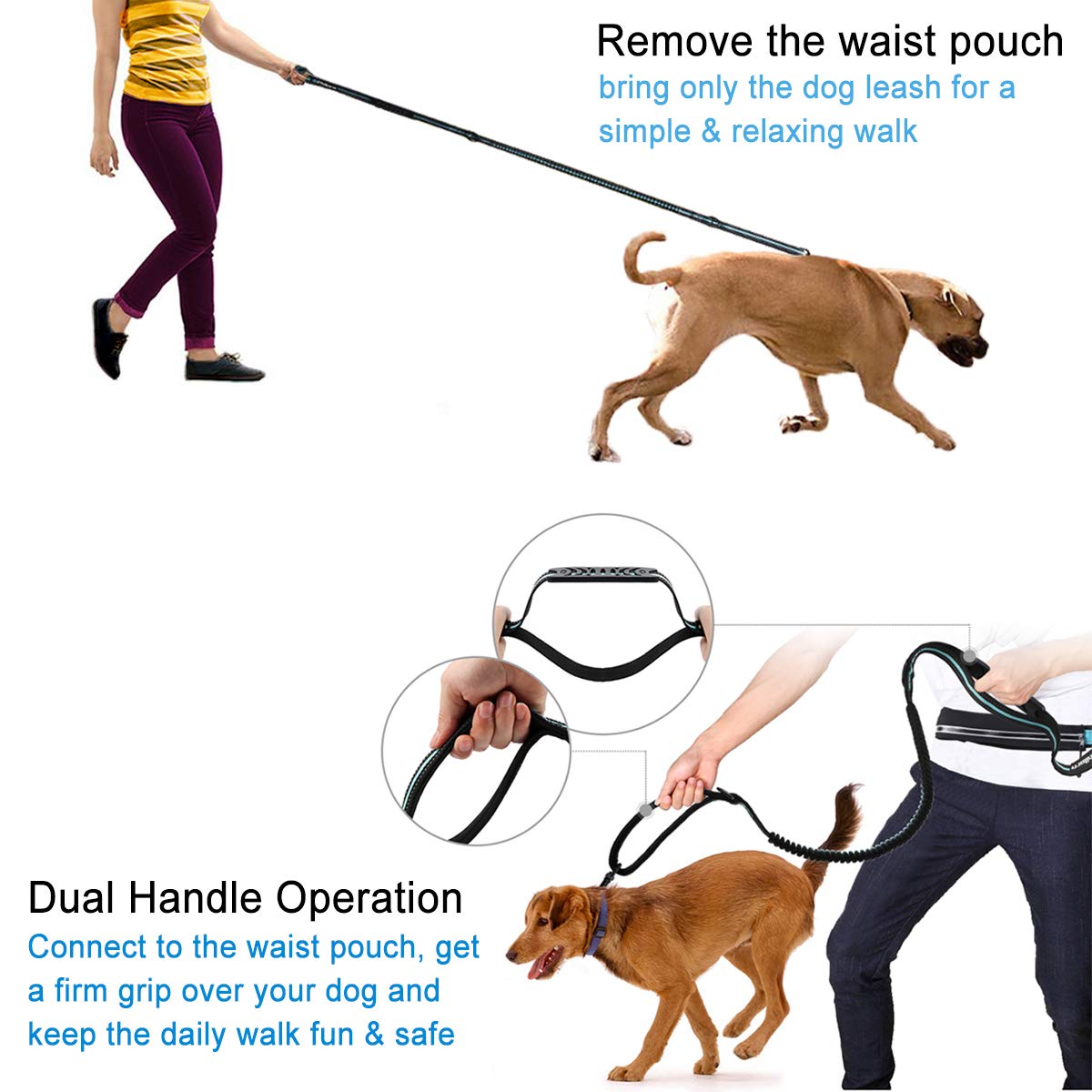 Remove the waist pouch
bring only the dog leash for a simple & relaxing walk

Dual Handle Operation
Connect to the waist pouch, get a firm grip over your dog and keep the daily walk fun & safe