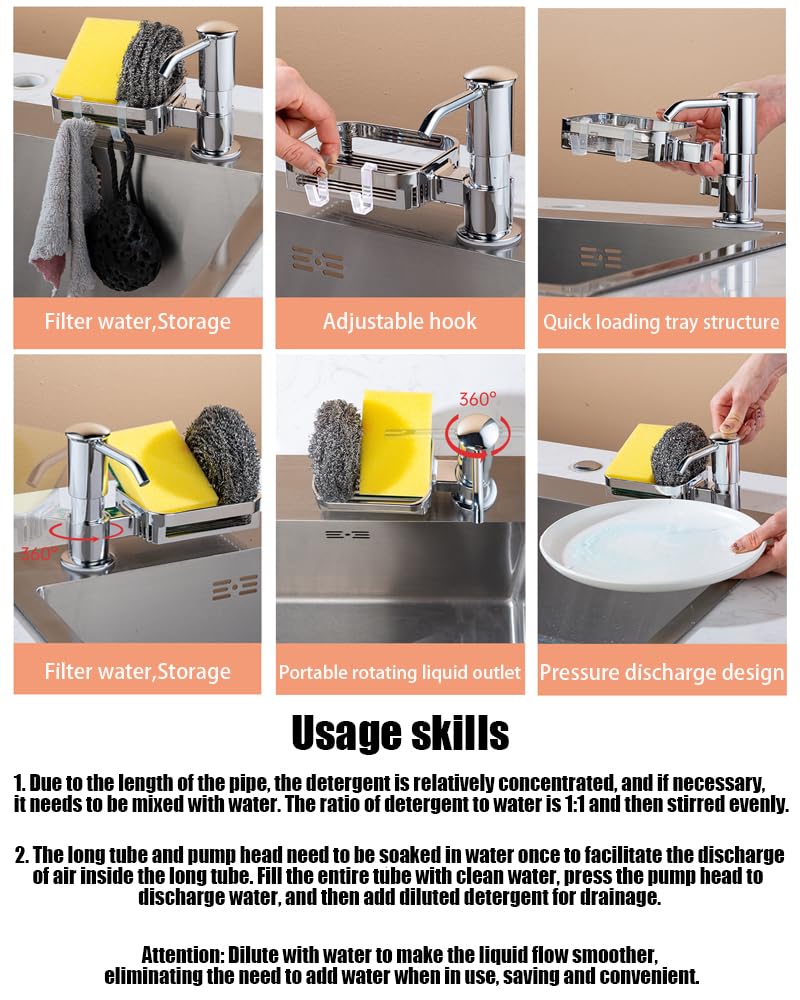 Filter water,Storage

Adjustable hook

Quick loading tray structure

360°

360°

Filter water,Storage

Portable rotating liquid outlet

Pressure discharge design

Usage skills

1. Due to the length of the pipe, the detergent is relatively concentrated, and if necessary, it needs to be mixed with water. The ratio of detergent to water is 1:1 and then stirred evenly.

2. The long tube and pump head need to be soaked in water once to facilitate the discharge of air inside the long tube. Fill the entire tube with clean water, press the pump head to discharge water, and then add diluted detergent for drainage.

Attention: Dilute with water to make the liquid flow smoother, eliminating the need to add water when in use, saving and convenient.