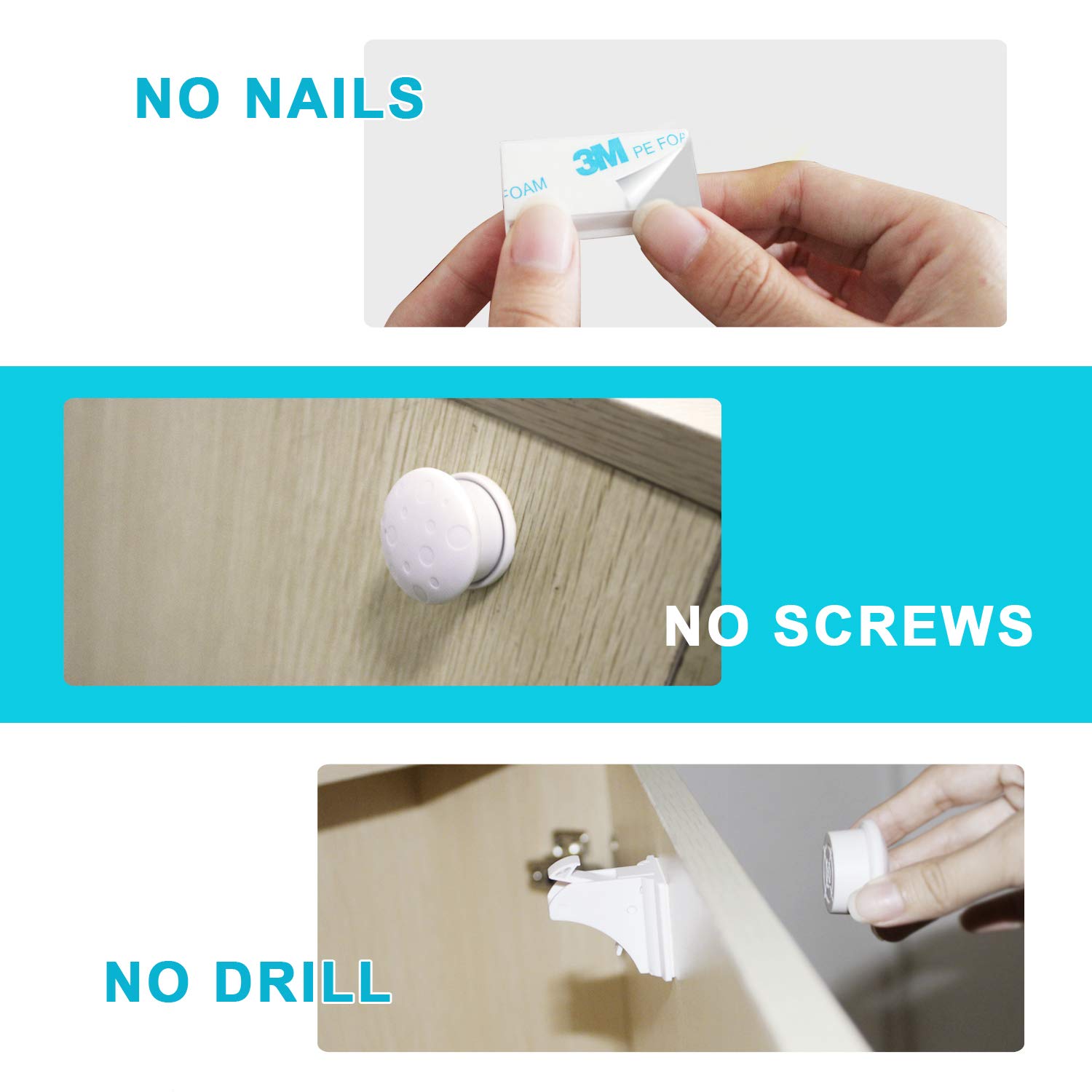 NO NAILS

3M PE FOA
FOAM

NO SCREWS

NO DRILL