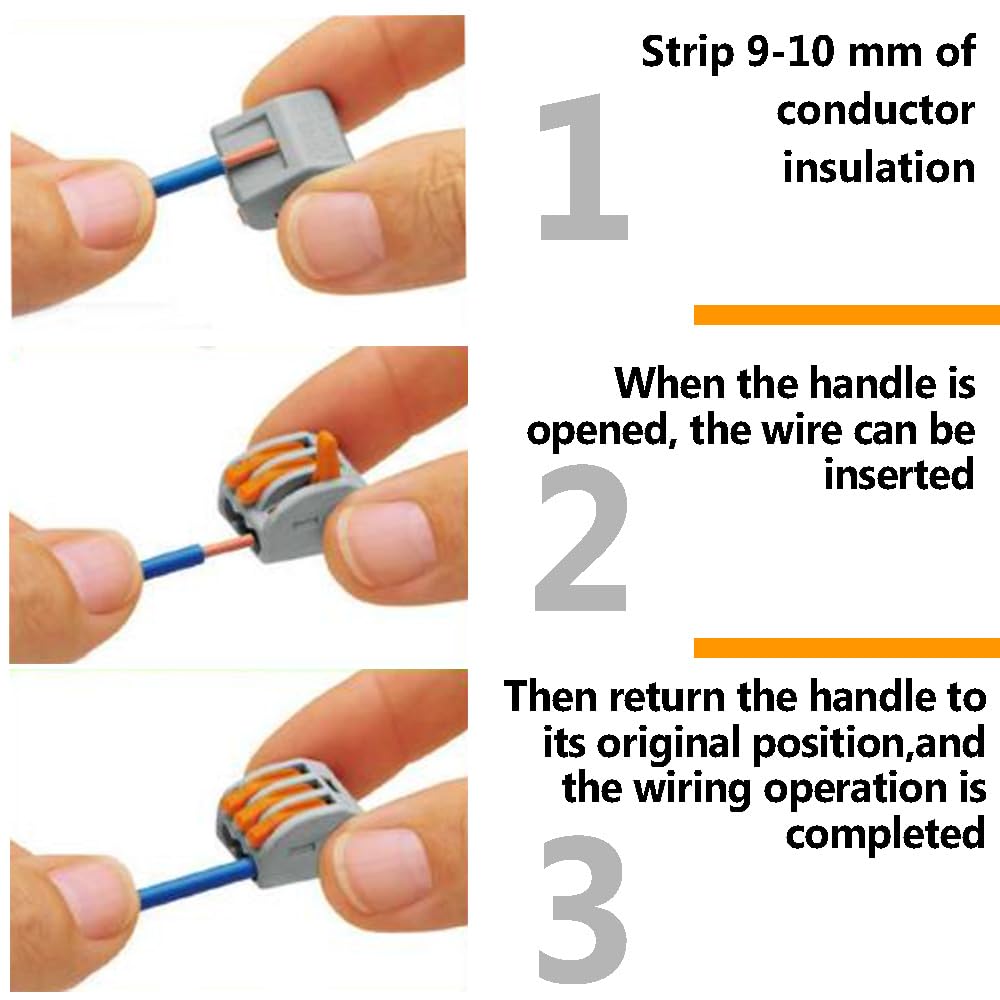 1

Strip 9-10 mm of conductor insulation

2

When the handle is opened, the wire can be inserted

3

Then return the handle to its original position,and the wiring operation is completed